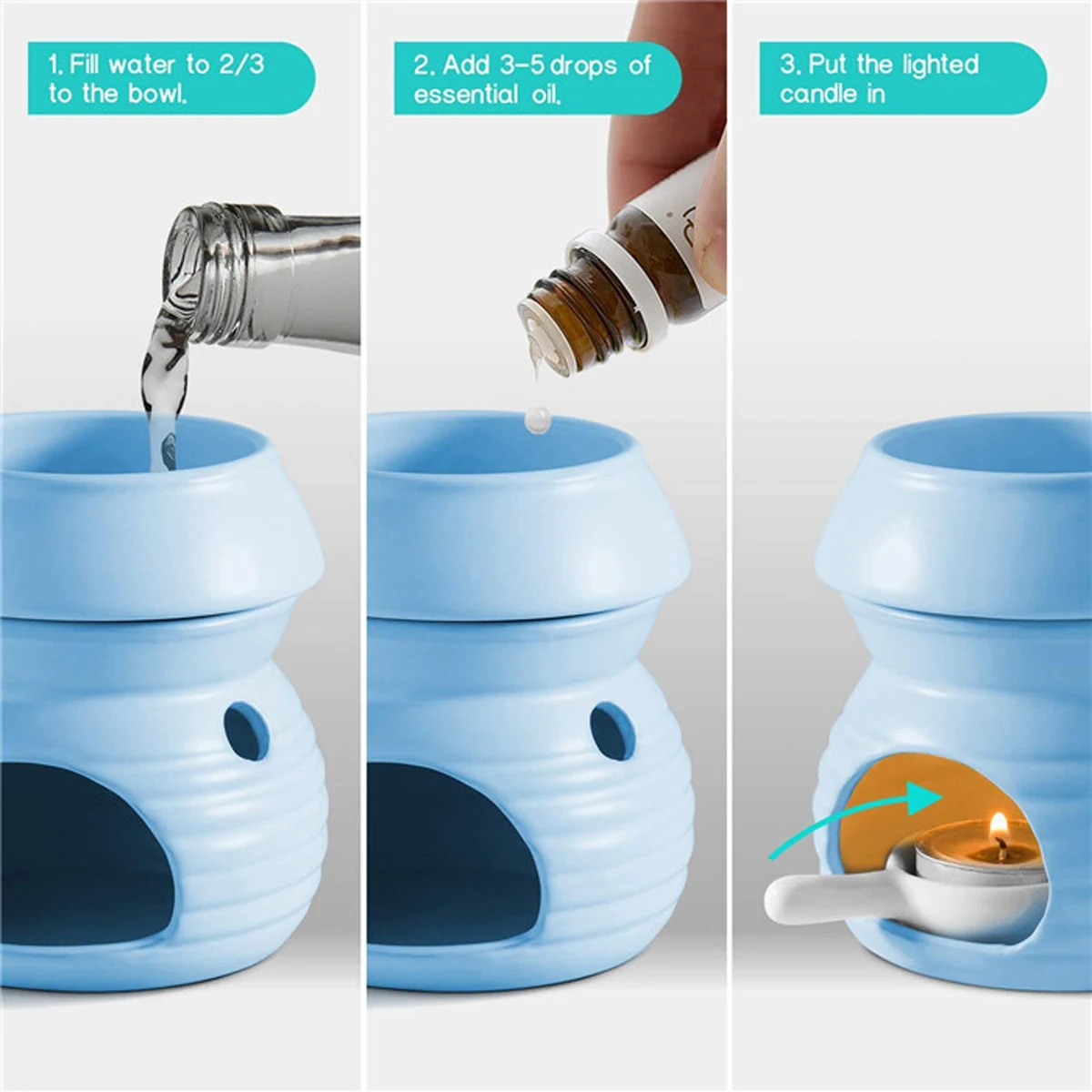 1. Fill water to 2/3 to the bowl.

2. Add 3-5 drops of essential oil.

3. Put the lighted candle in