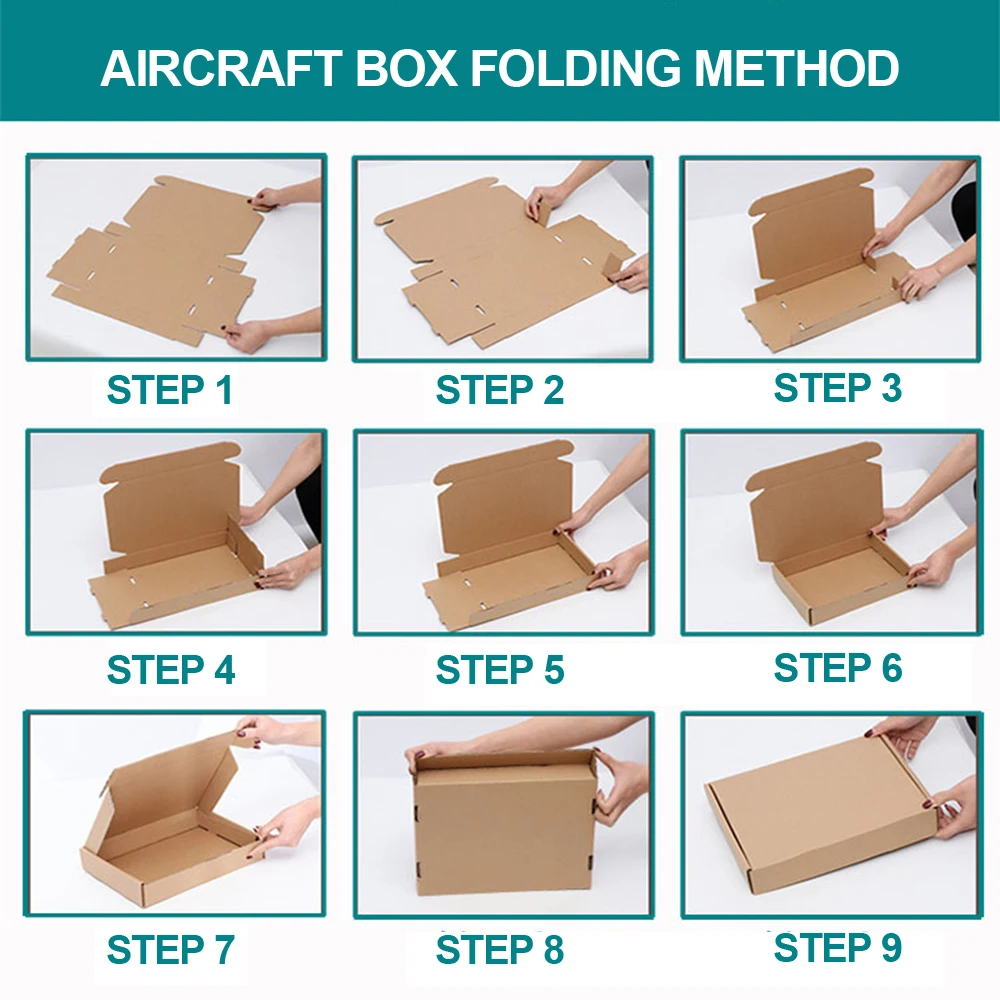 AIRCRAFT BOX FOLDING METHOD

STEP 1

STEP 2

STEP 3

STEP 4

STEP 5

STEP 6

STEP 7

STEP 8

STEP 9