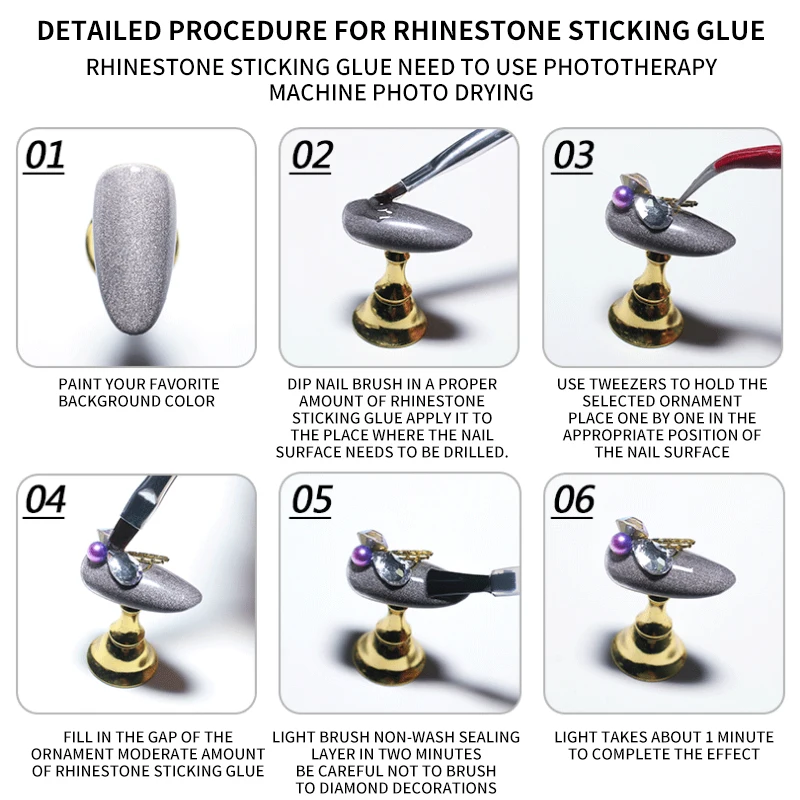 DETAILED PROCEDURE FOR RHINESTONE STICKING GLUE

RHINESTONE STICKING GLUE NEED TO USE PHOTOTHERAPY MACHINE PHOTO DRYING

01

PAINT YOUR FAVORITE BACKGROUND COLOR

02

DIP NAIL BRUSH IN A PROPER AMOUNT OF RHINESTONE STICKING GLUE APPLY IT TO THE PLACE WHERE THE NAIL SURFACE NEEDS TO BE DRILLED.

03

USE TWEEZERS TO HOLD THE SELECTED ORNAMENT PLACE ONE BY ONE IN THE APPROPRIATE POSITION OF THE NAIL SURFACE

04

FILL IN THE GAP OF THE ORNAMENT MODERATE AMOUNT OF RHINESTONE STICKING GLUE

05

LIGHT BRUSH NON-WASH SEALING LAYER IN TWO MINUTES BE CAREFUL NOT TO BRUSH TO DIAMOND DECORATIONS

06

LIGHT TAKES ABOUT 1 MINUTE TO COMPLETE THE EFFECT