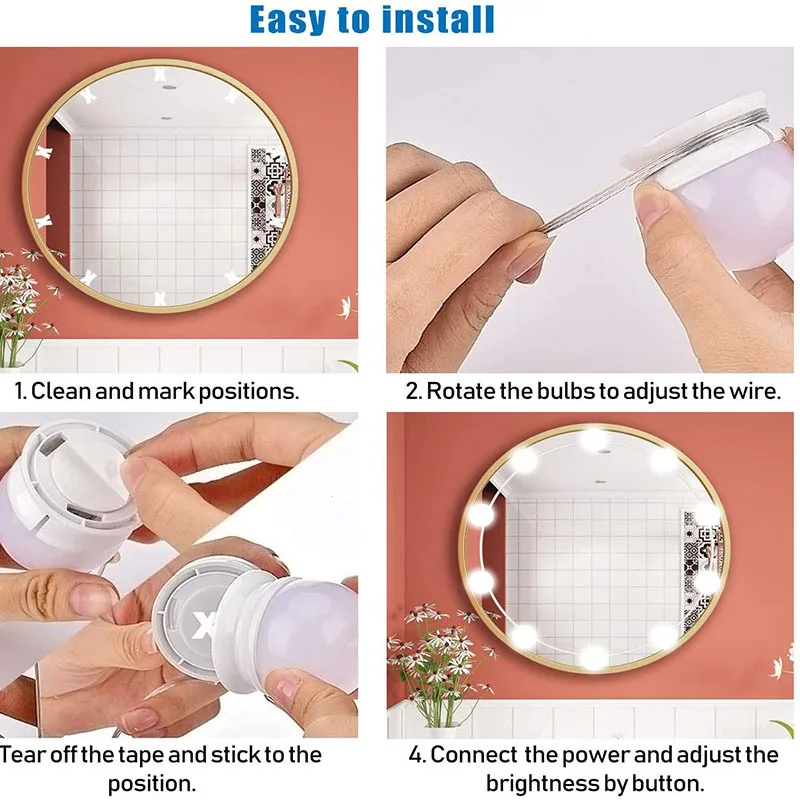 Easy to install

1. Clean and mark positions.

2. Rotate the bulbs to adjust the wire.

Tear off the tape and stick to the position.

4. Connect the power and adjust the brightness by button.