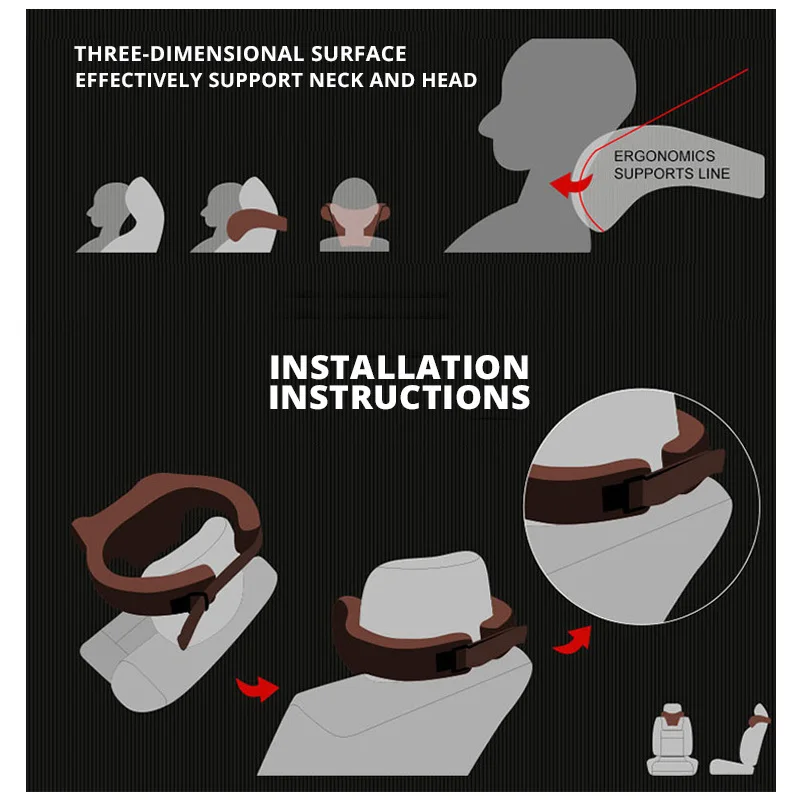 THREE-DIMENSIONAL SURFACE
EFFECTIVELY SUPPORT NECK AND HEAD

ERGONOMICS
SUPPORTS LINE

INSTALLATION
INSTRUCTIONS