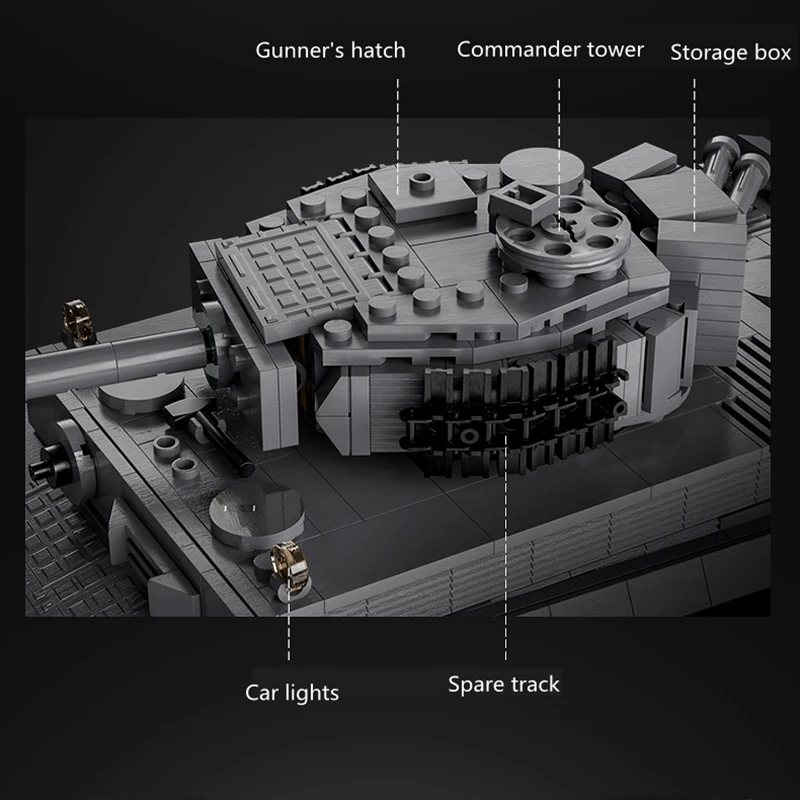 Gunner's hatch
Commander tower
Storage box
Car lights
Spare track