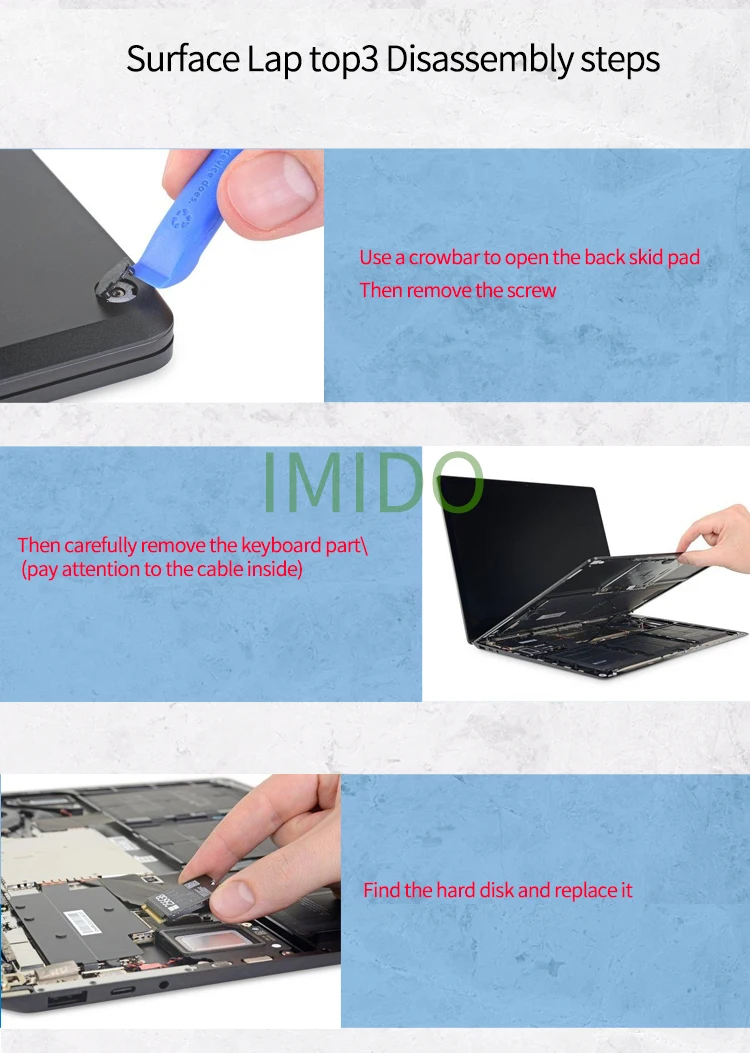 Surface Lap top3 Disassembly steps

Use a crowbar to open the back skid pad
Then remove the screw

IMIDO

Then carefully remove the keyboard part\
(pay attention to the cable inside)

Find the hard disk and replace it