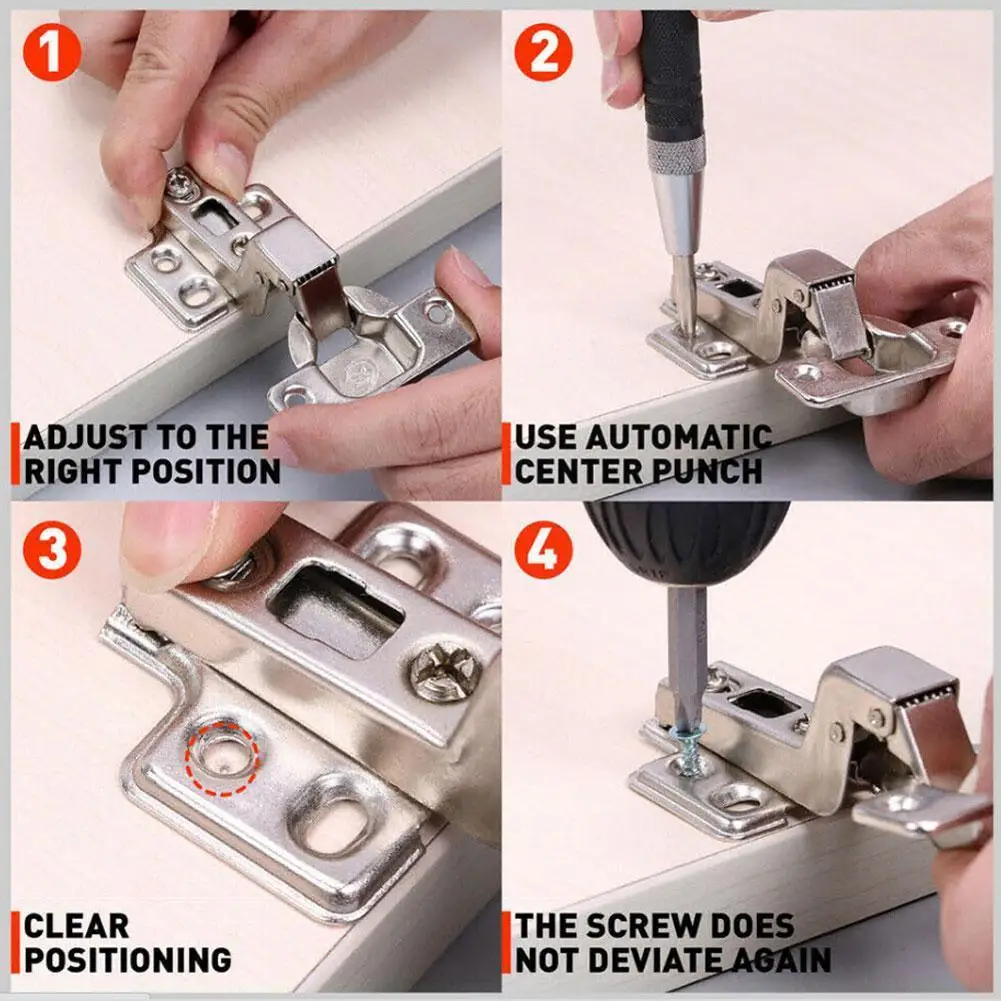 1

ADJUST TO THE RIGHT POSITION

2

USE AUTOMATIC CENTER PUNCH

3

CLEAR POSITIONING

4

THE SCREW DOES NOT DEVIATE AGAIN