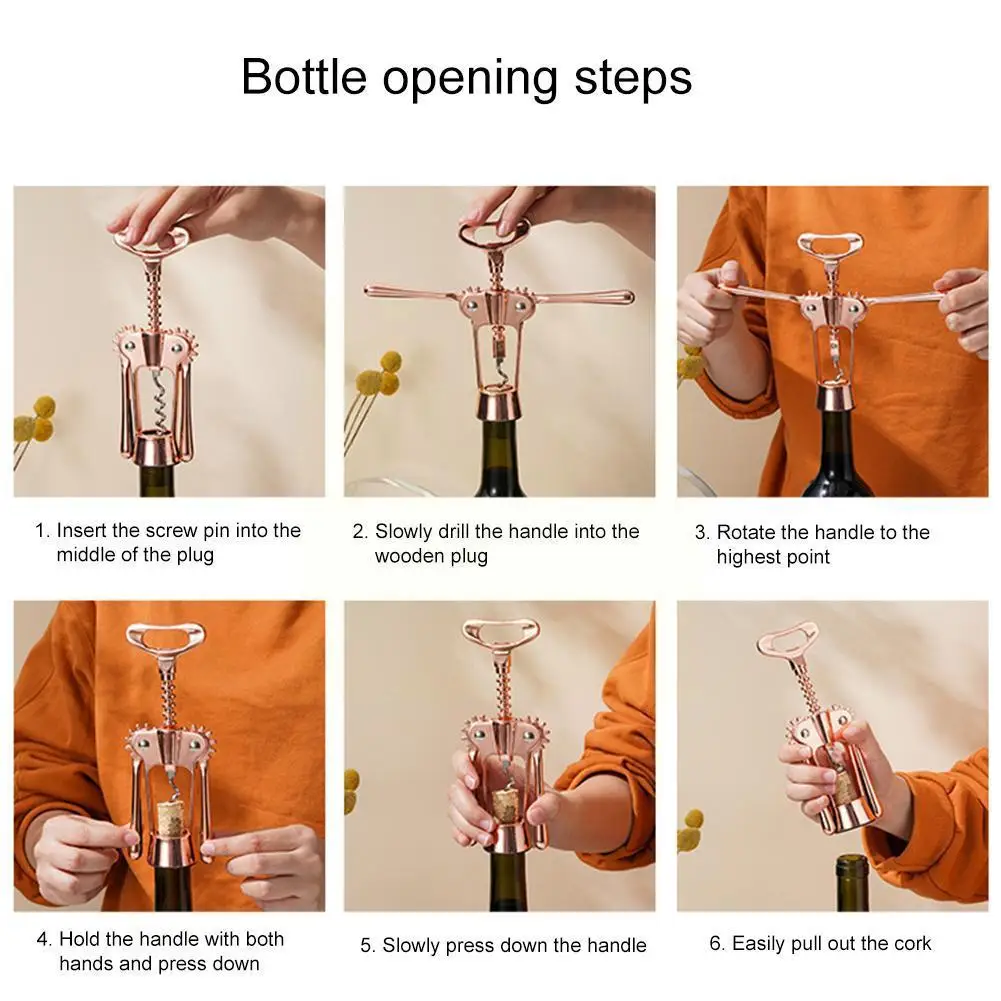 Bottle opening steps

1. Insert the screw pin into the middle of the plug

2. Slowly drill the handle into the wooden plug

3. Rotate the handle to the highest point

4. Hold the handle with both hands and press down

5. Slowly press down the handle

6. Easily pull out the cork