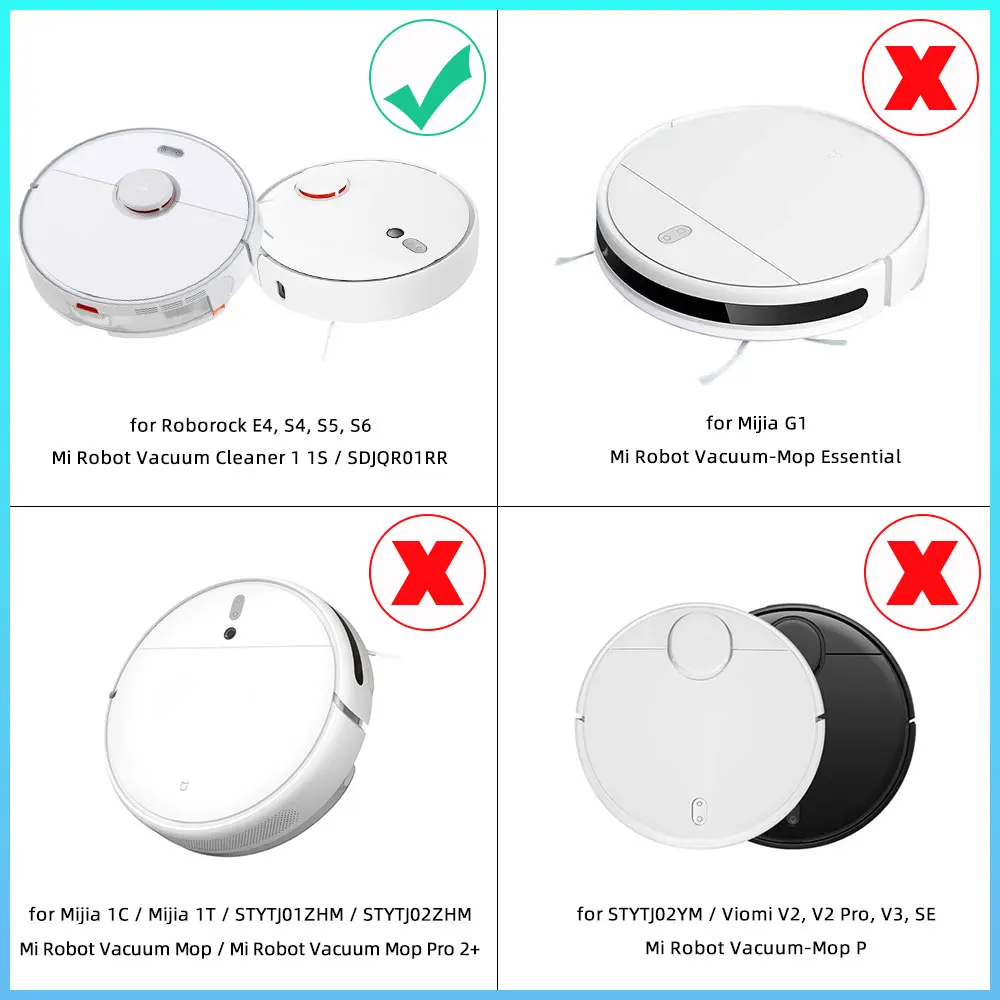 for Roborock E4, S4, S5, S6
Mi Robot Vacuum Cleaner 1 1S / SDJQR01RR

for Mijia G1
Mi Robot Vacuum-Mop Essential

for Mijia 1C / Mijia 1T / STYTJ01ZHM / STYTJ02ZHM
Mi Robot Vacuum Mop / Mi Robot Vacuum Mop Pro 2+

for STYTJ02YM / Viomi V2, V2 Pro, V3, SE
Mi Robot Vacuum-Mop P