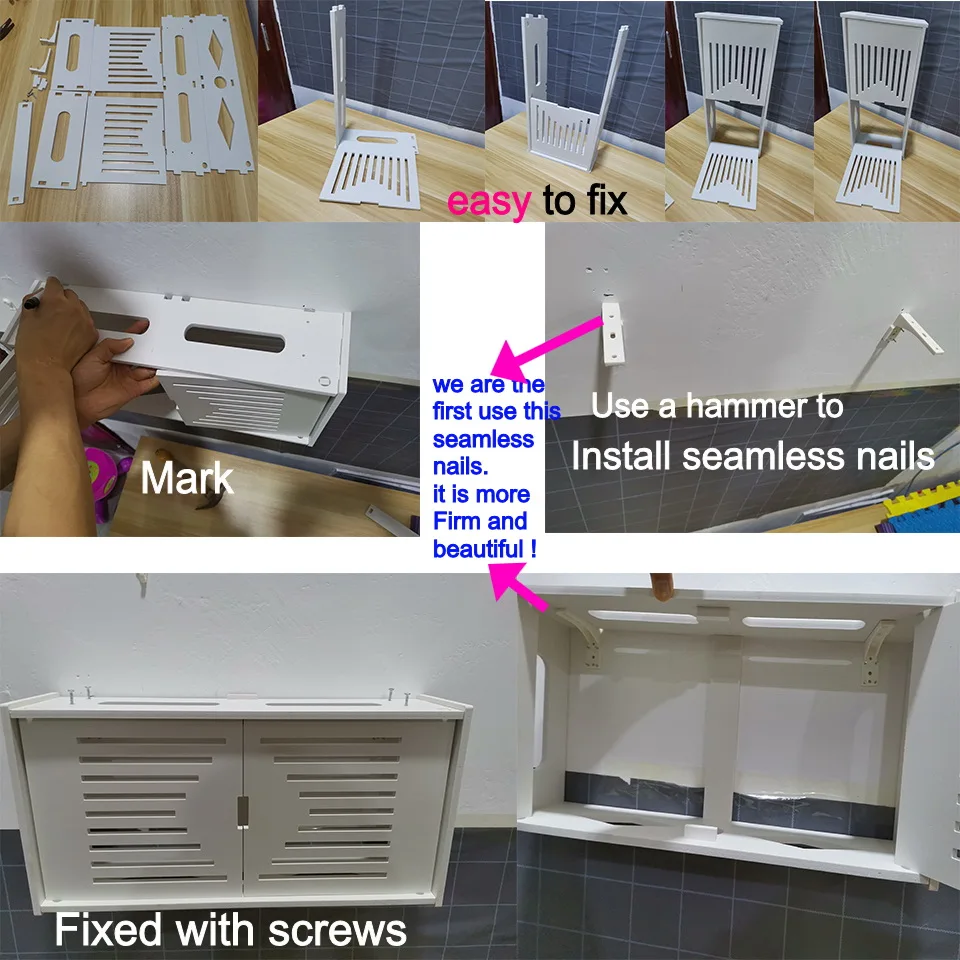 easy to fix

Mark

we are the first use this seamless nails. it is more Firm and beautiful !

Use a hammer to Install seamless nails

Fixed with screws