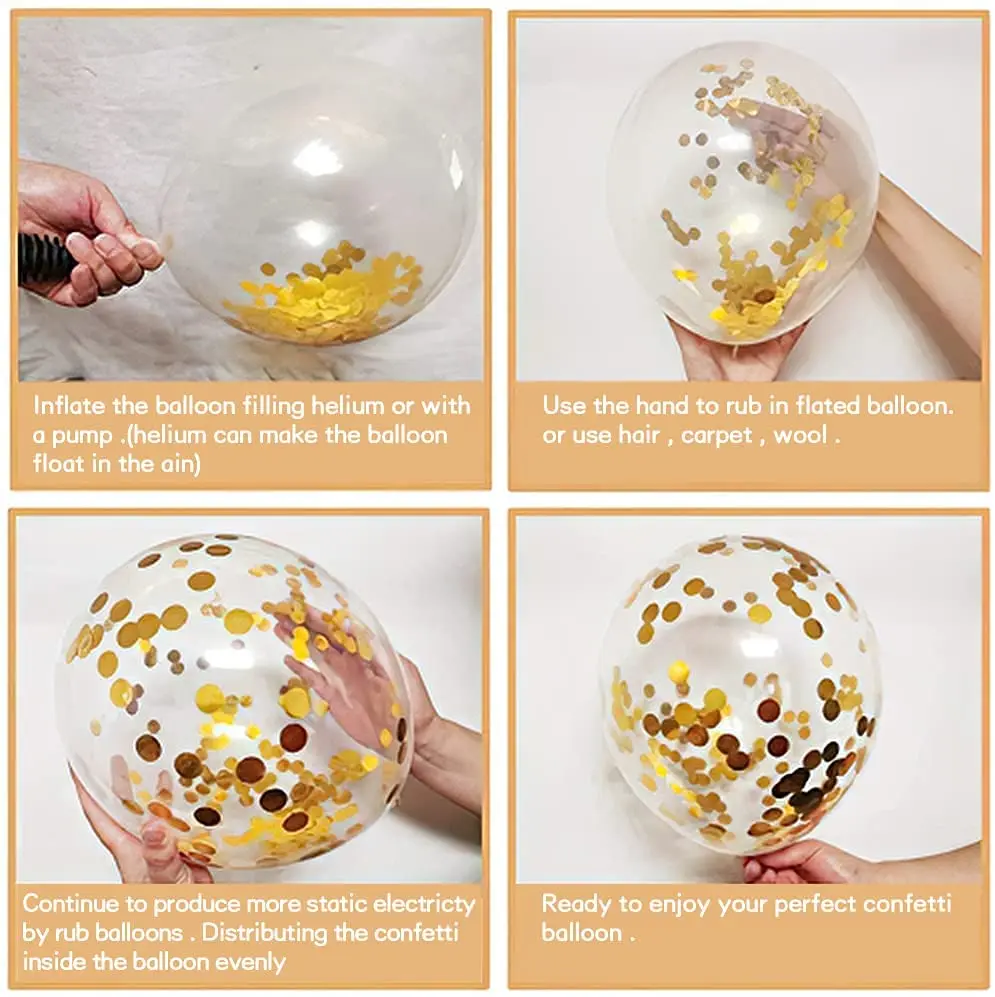 Inflate the balloon filling helium or with a pump .(helium can make the balloon float in the ain)

Use the hand to rub in flated balloon. or use hair , carpet , wool .

Continue to produce more static electricty by rub balloons . Distributing the confetti inside the balloon evenly

Ready to enjoy your perfect confetti balloon .