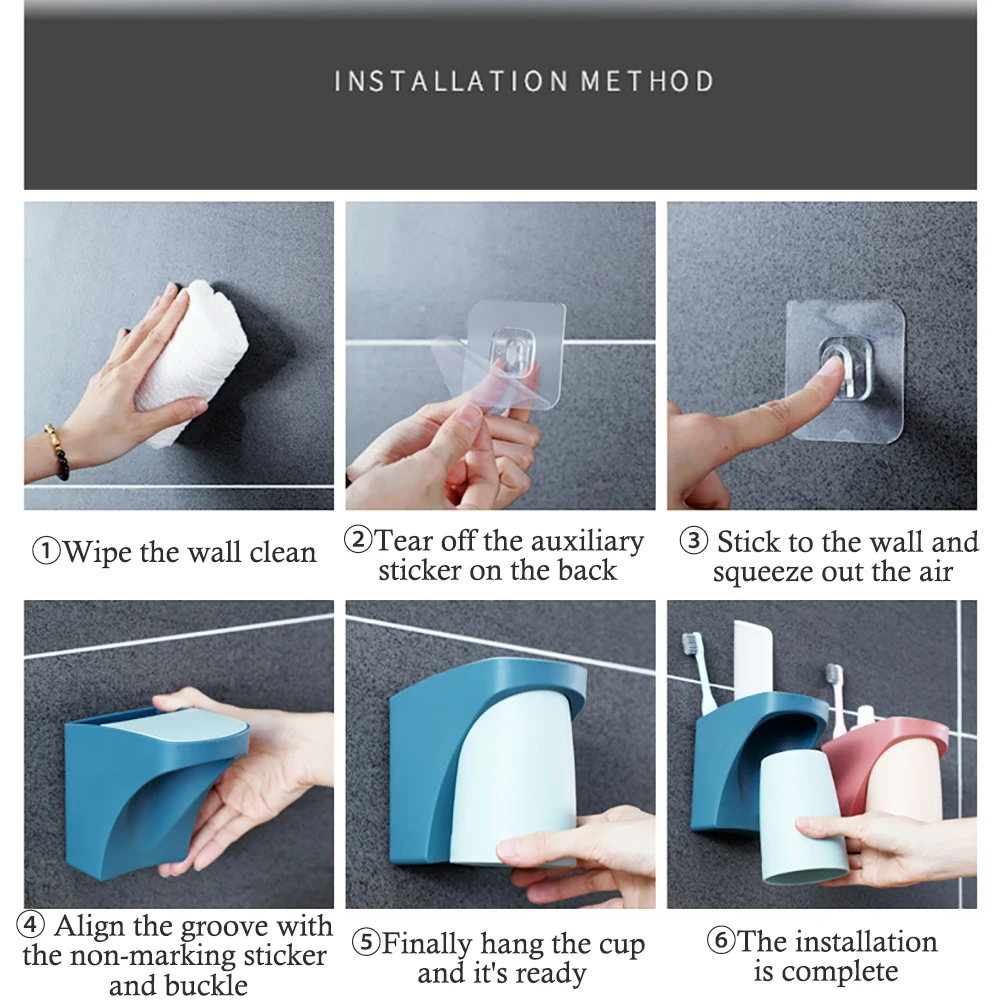 INSTALLATION METHOD

①Wipe the wall clean

②Tear off the auxiliary sticker on the back

③ Stick to the wall and squeeze out the air

④ Align the groove with the non-marking sticker and buckle

⑤Finally hang the cup and it's ready

⑥The installation is complete