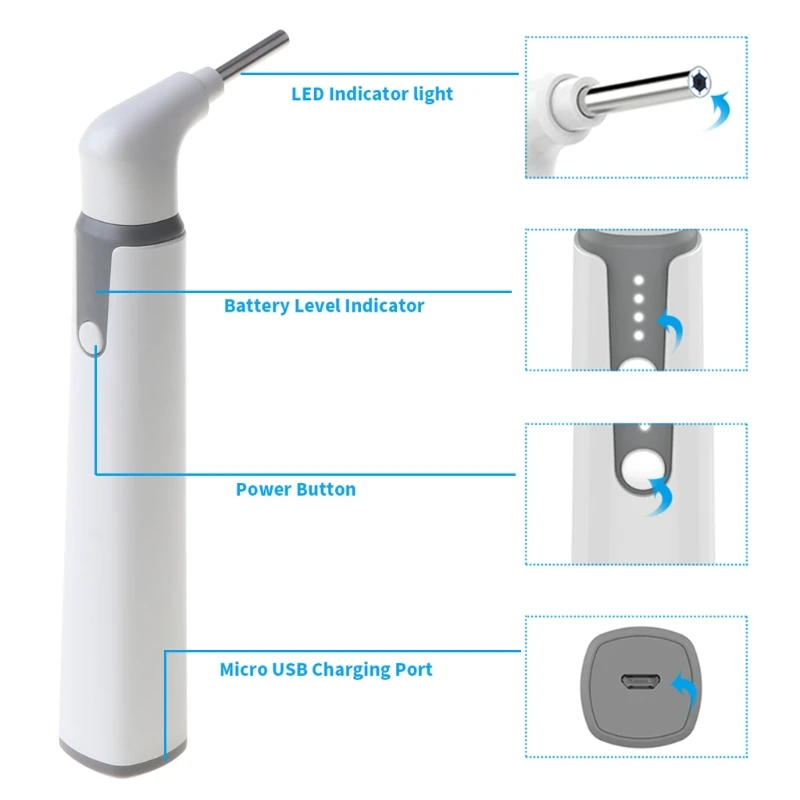 LED Indicator light

Battery Level Indicator

Power Button

Micro USB Charging Port