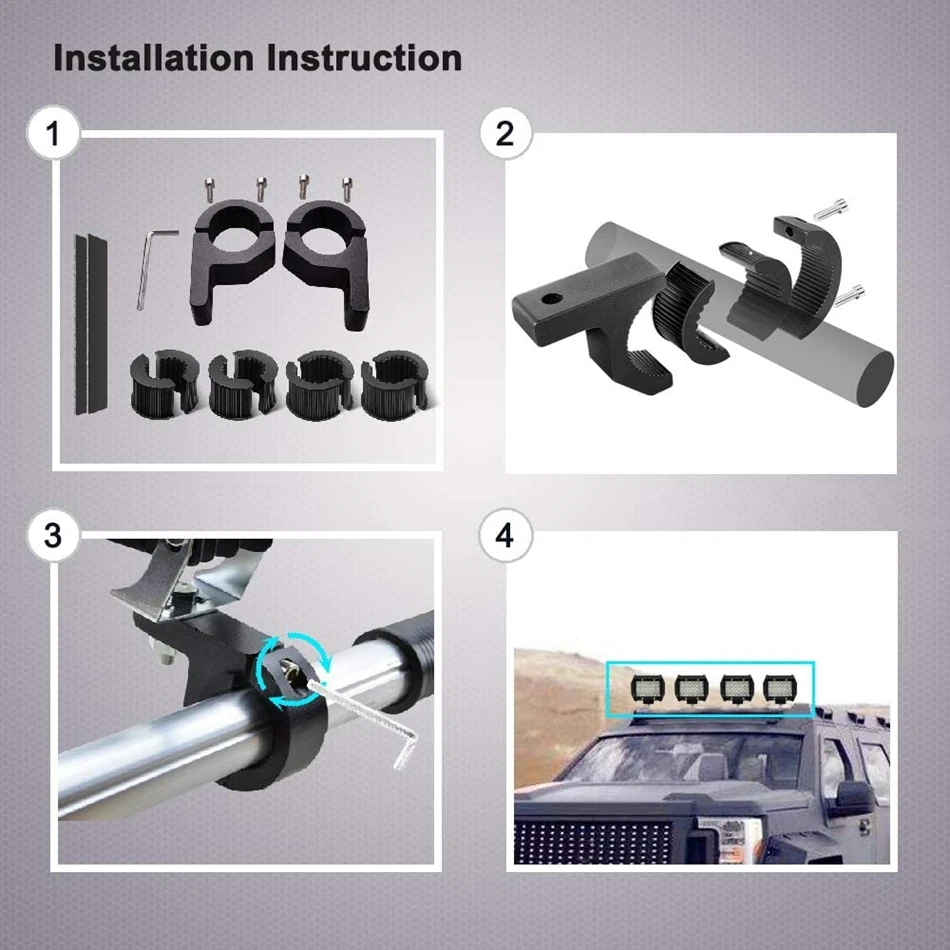 Installation Instruction

1

2

3

4