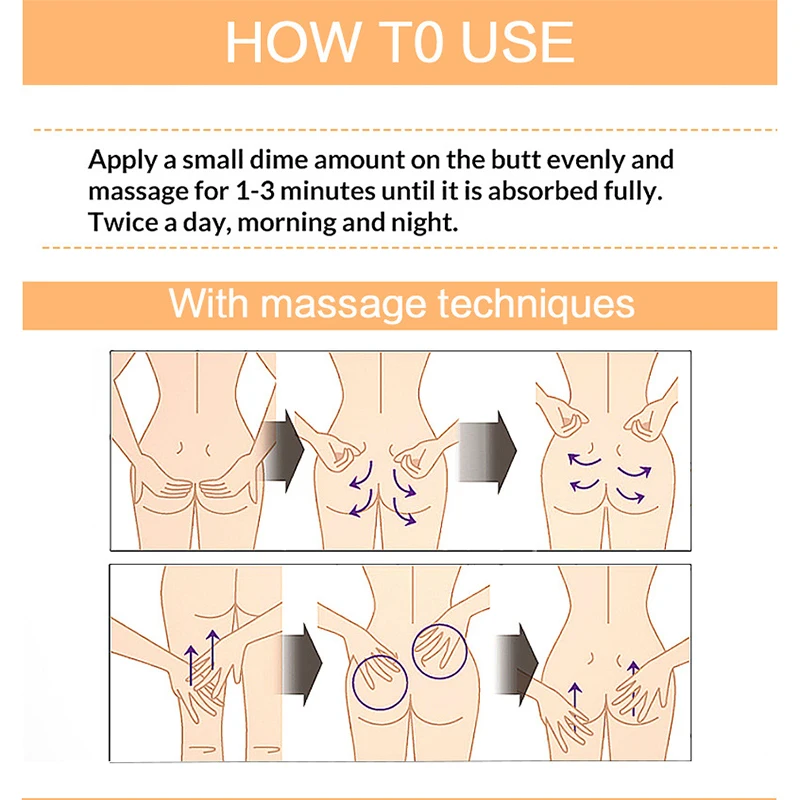 HOW T0 USE

Apply a small dime amount on the butt evenly and massage for 1-3 minutes until it is absorbed fully. Twice a day, morning and night.

With massage techniques