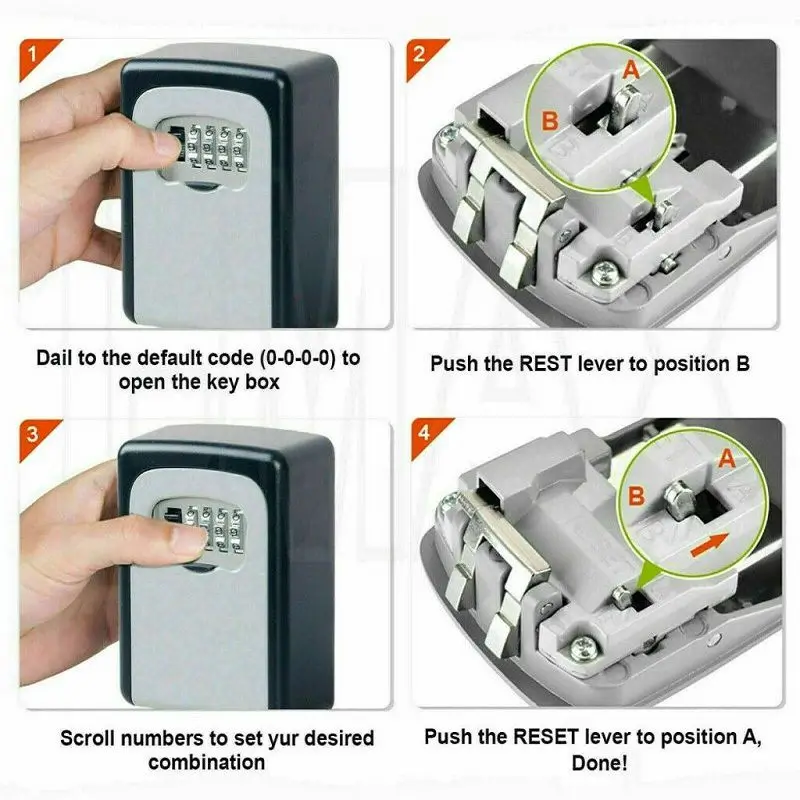 1

Dail to the default code (0-0-0-0) to open the key box

2

A

B

Push the REST lever to position B

3

Scroll numbers to set yur desired combination

4

A

B

Push the RESET lever to position A, Done!