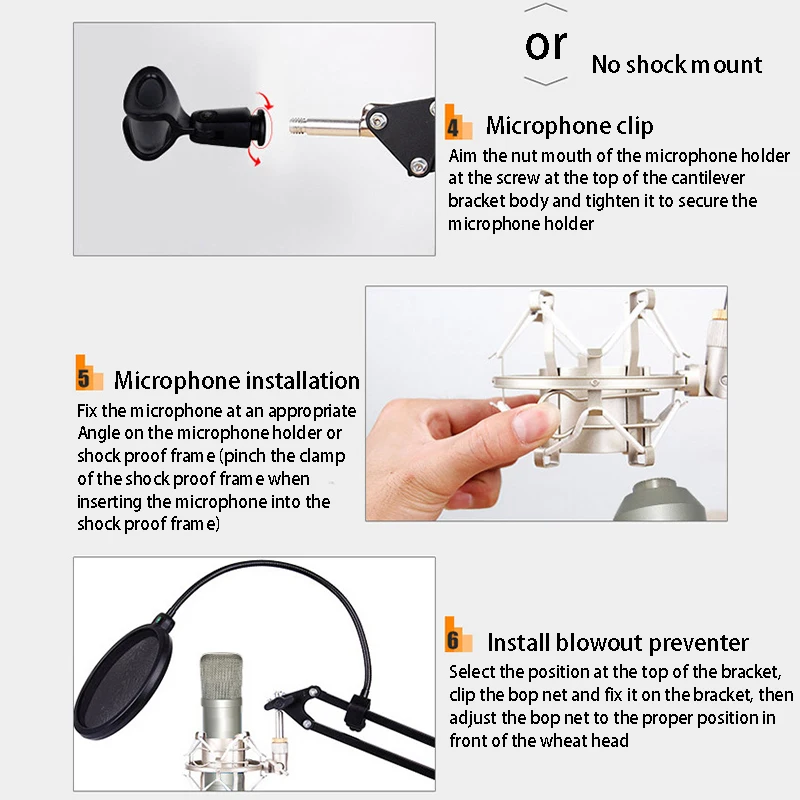 or
No shock mount

4 Microphone clip
Aim the nut mouth of the microphone holder at the screw at the top of the cantilever bracket body and tighten it to secure the microphone holder

5 Microphone installation
Fix the microphone at an appropriate Angle on the microphone holder or shock proof frame (pinch the clamp of the shock proof frame when inserting the microphone into the shock proof frame)

6 Install blowout preventer
Select the position at the top of the bracket, clip the bop net and fix it on the bracket, then adjust the bop net to the proper position in front of the wheat head