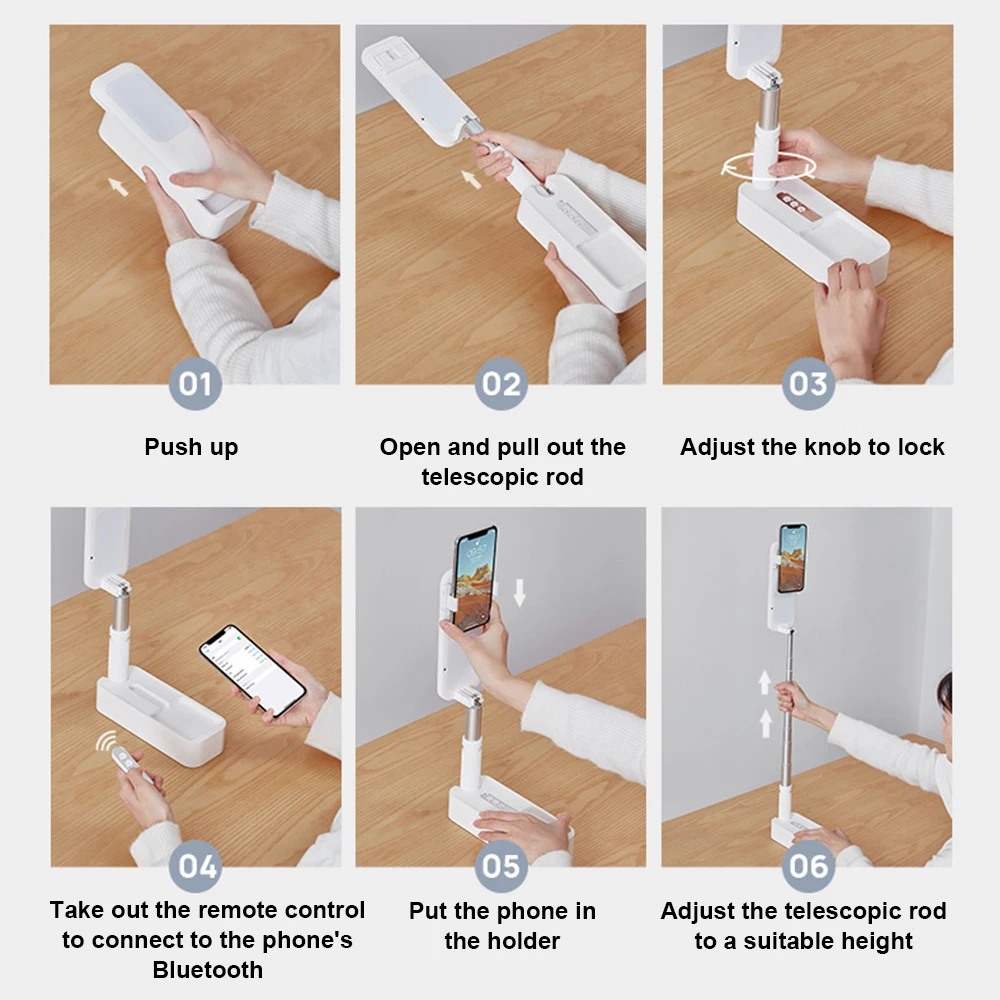 01

Push up

02

Open and pull out the telescopic rod

03

Adjust the knob to lock

04

Take out the remote control to connect to the phone's Bluetooth

05

Put the phone in the holder

06

Adjust the telescopic rod to a suitable height