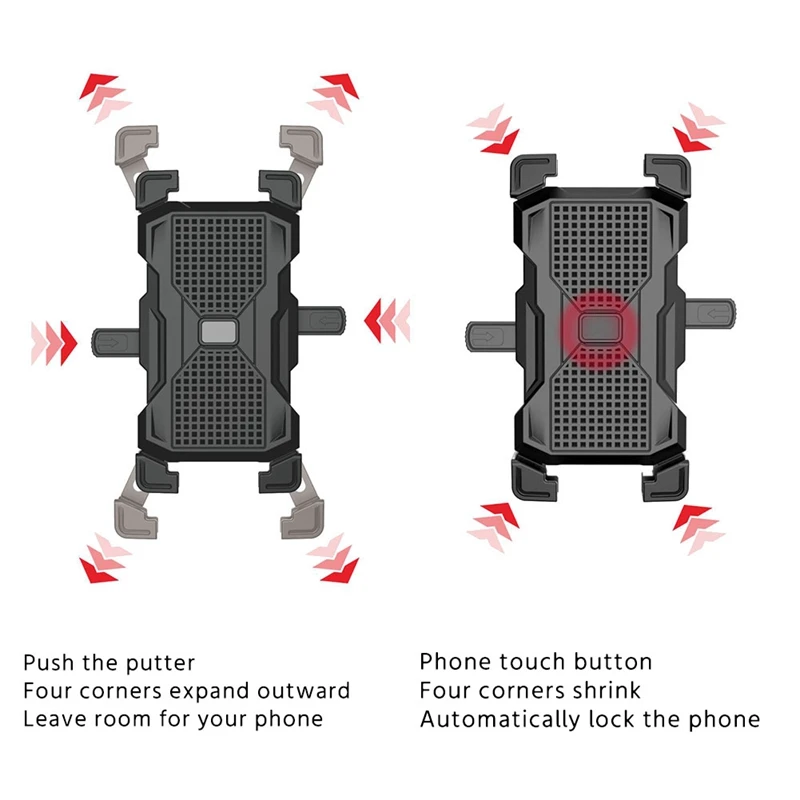 Push the putter
Four corners expand outward
Leave room for your phone

Phone touch button
Four corners shrink
Automatically lock the phone