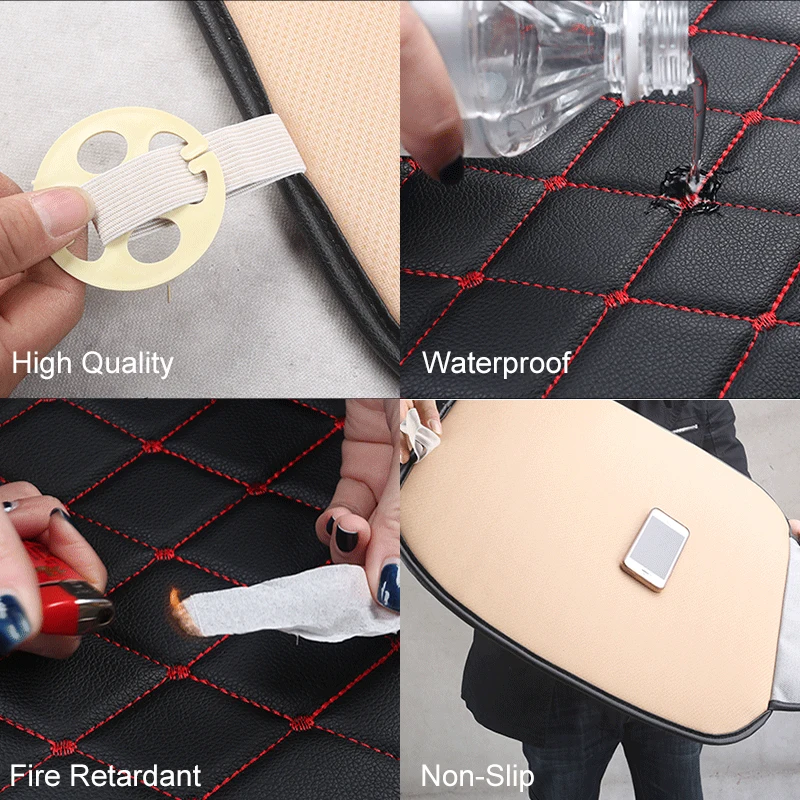 High Quality

Waterproof

Fire Retardant

Non-Slip