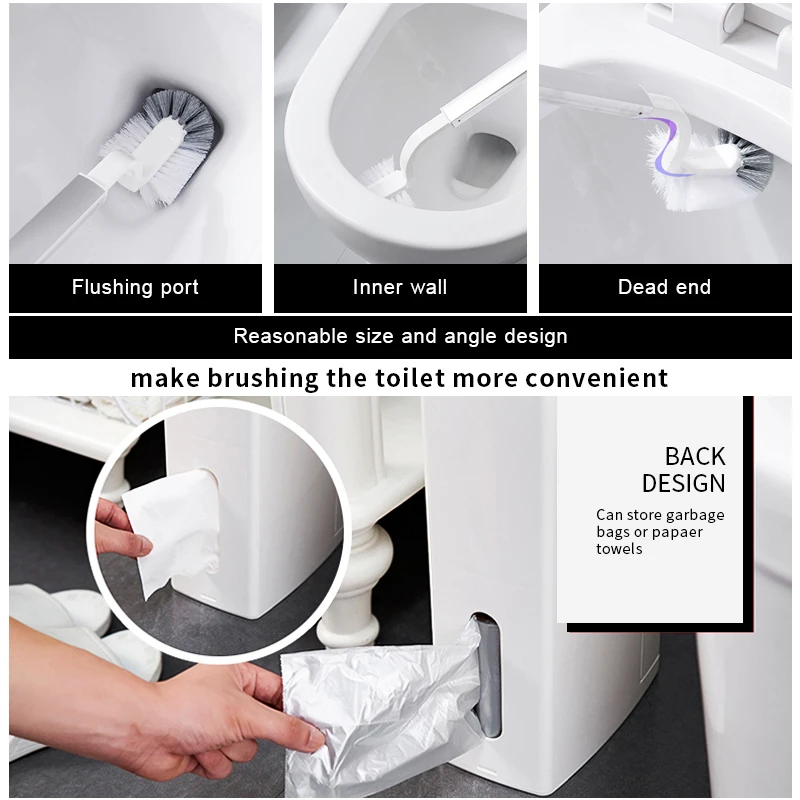 Flushing port

Inner wall

Dead end

Reasonable size and angle design

make brushing the toilet more convenient

BACK DESIGN

Can store garbage bags or papaer towels