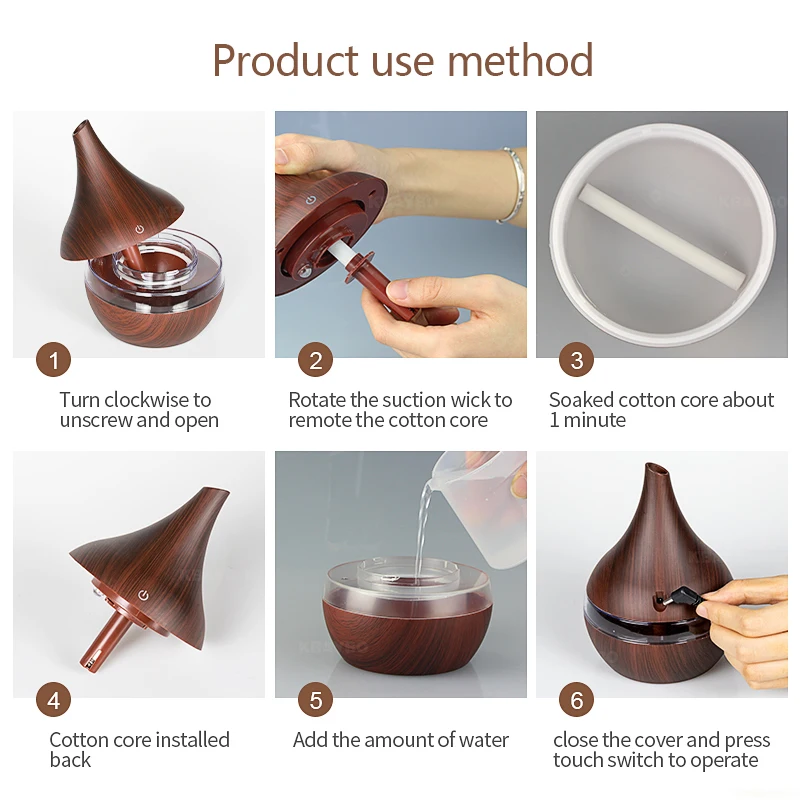 Product use method

1
Turn clockwise to unscrew and open

2
Rotate the suction wick to remote the cotton core

3
Soaked cotton core about 1 minute

4
Cotton core installed back

5
Add the amount of water

6
close the cover and press touch switch to operate