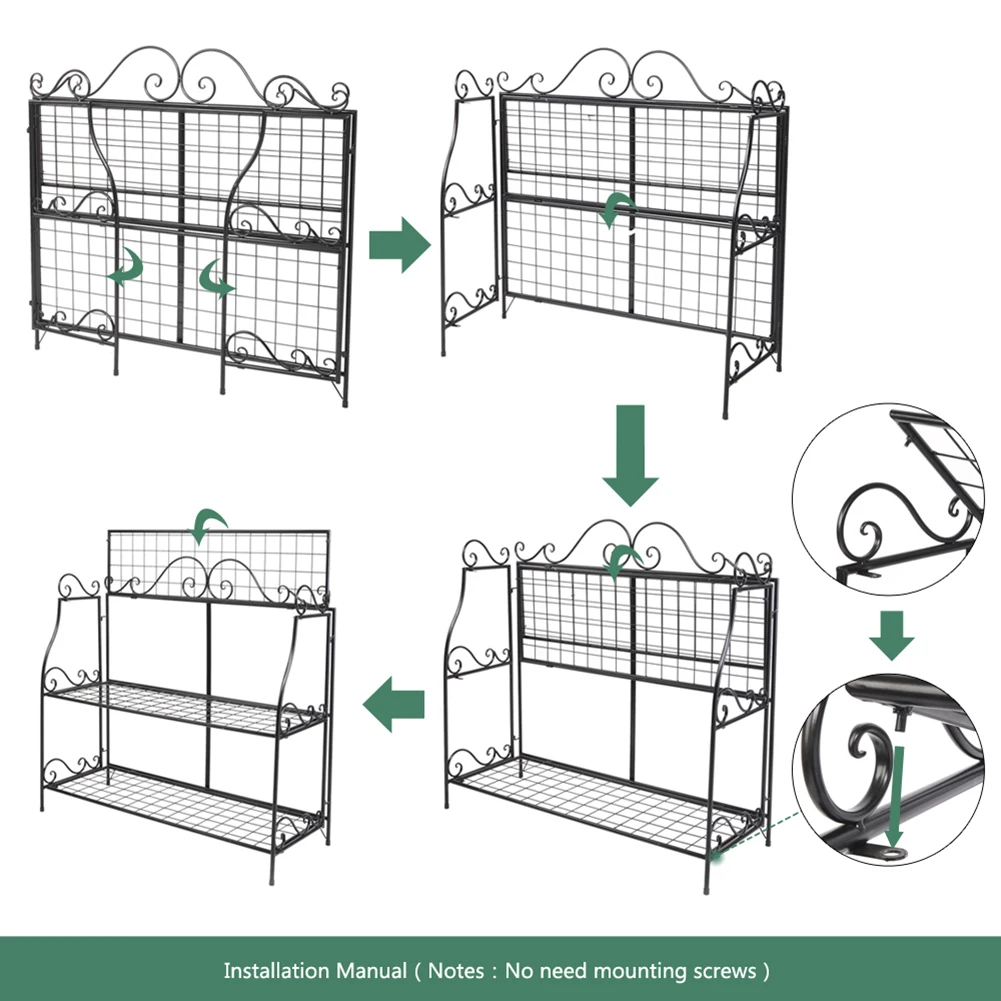 Installation Manual ( Notes : No need mounting screws )