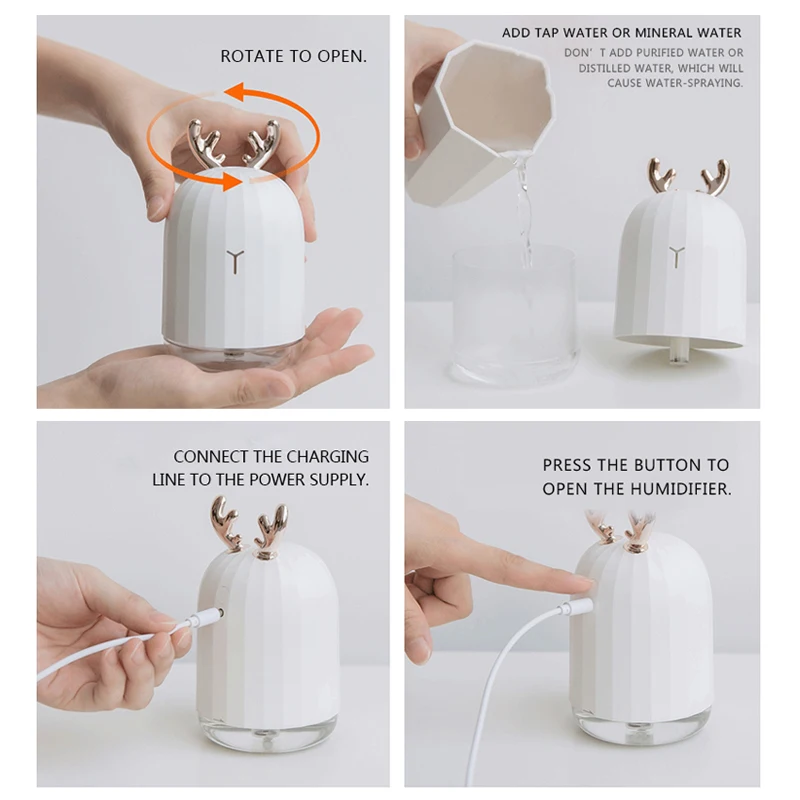 ROTATE TO OPEN.

ADD TAP WATER OR MINERAL WATER
DON' T ADD PURIFIED WATER OR DISTILLED WATER, WHICH WILL CAUSE WATER-SPRAYING.

CONNECT THE CHARGING LINE TO THE POWER SUPPLY.

PRESS THE BUTTON TO OPEN THE HUMIDIFIER.