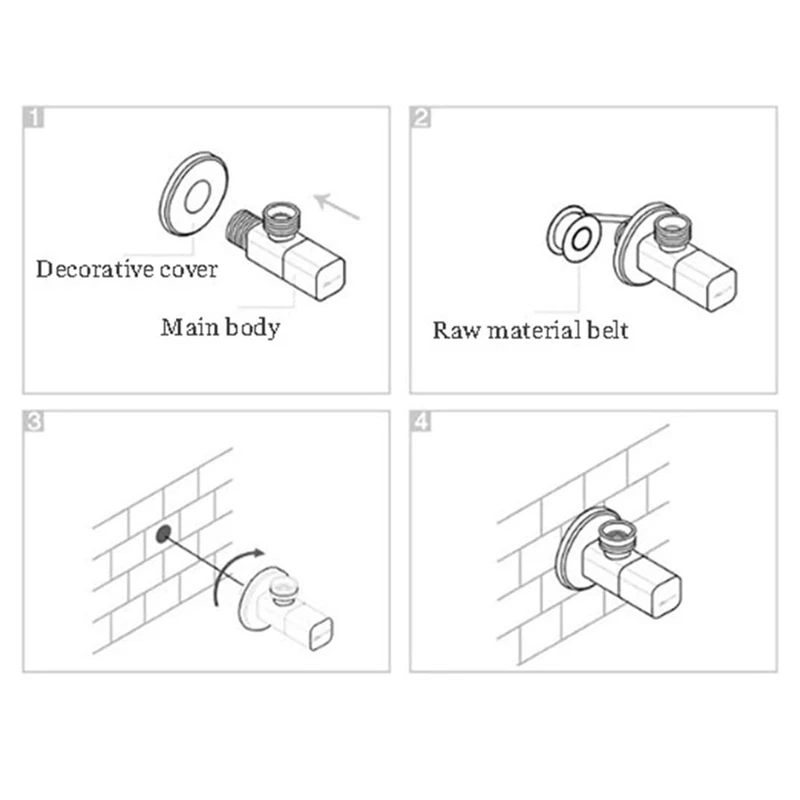 1

Decorative cover

Main body

2

Raw material belt

3

4