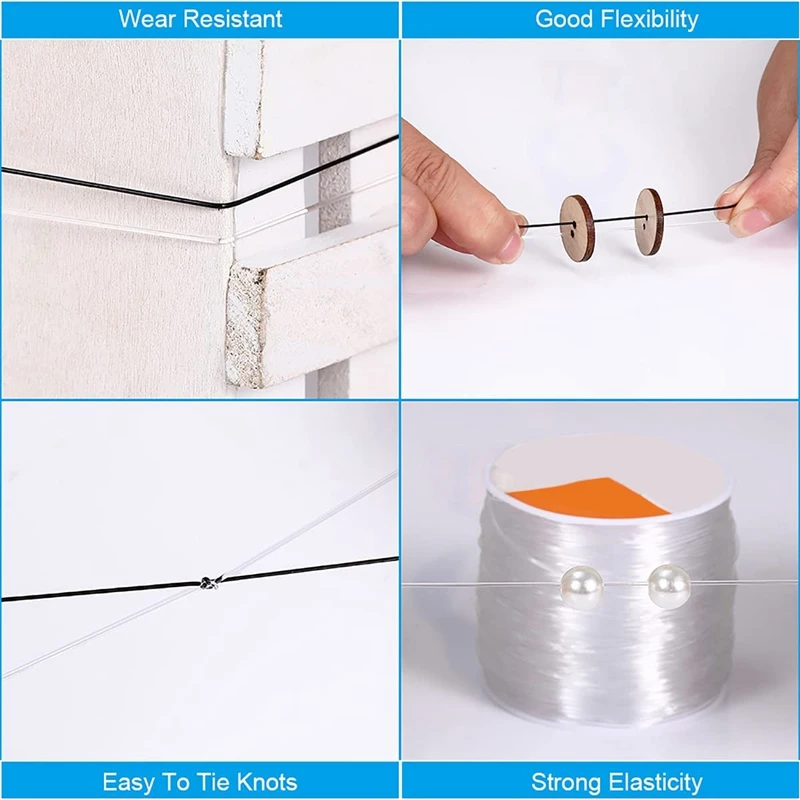 Wear Resistant

Good Flexibility

Easy To Tie Knots

Strong Elasticity