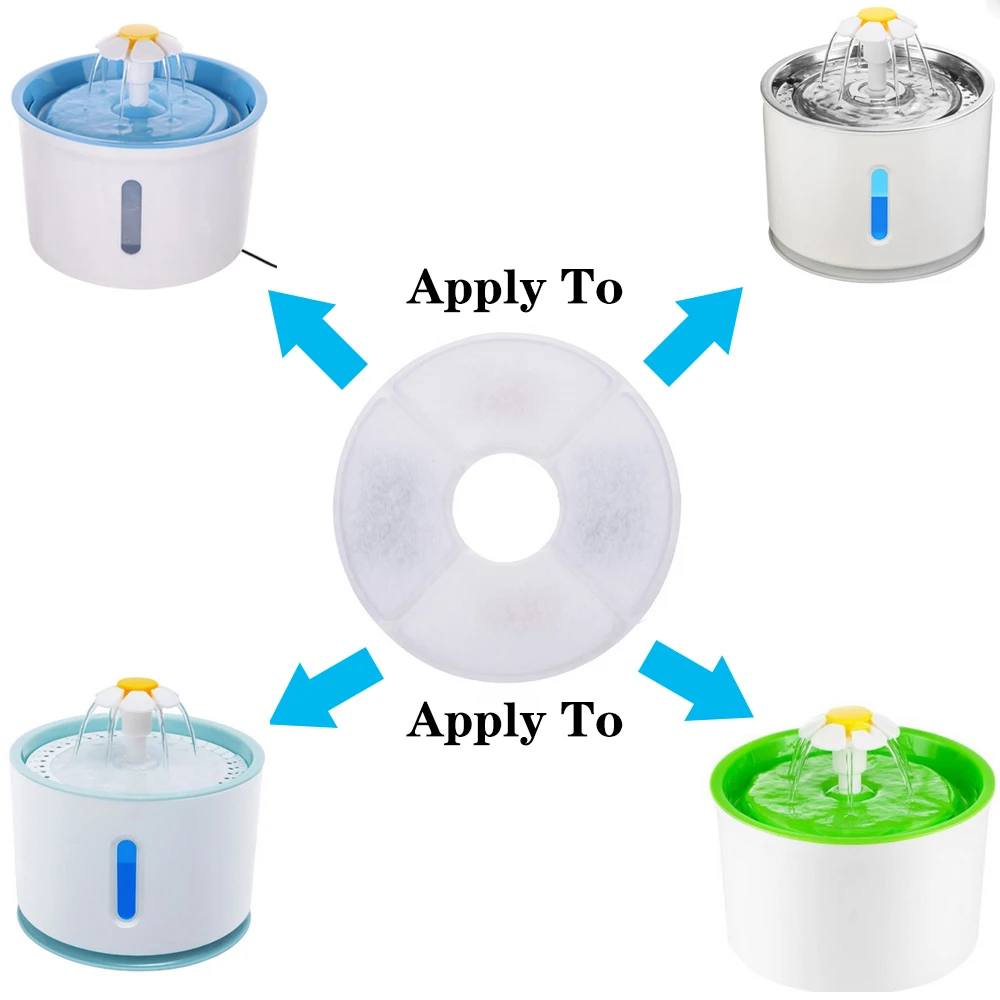 Apply To

Apply To