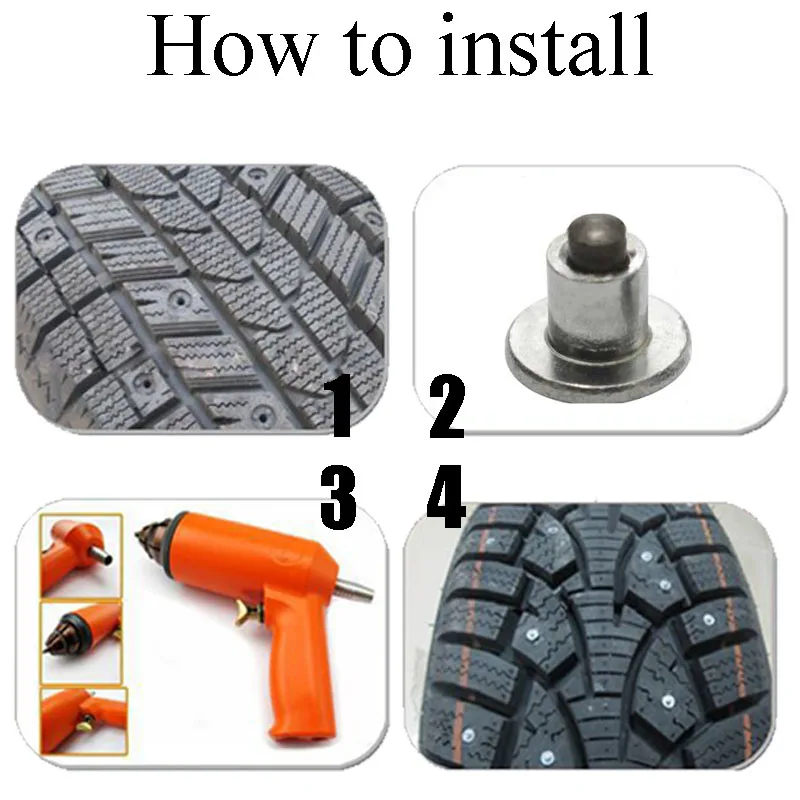 How to install

1 2

3 4