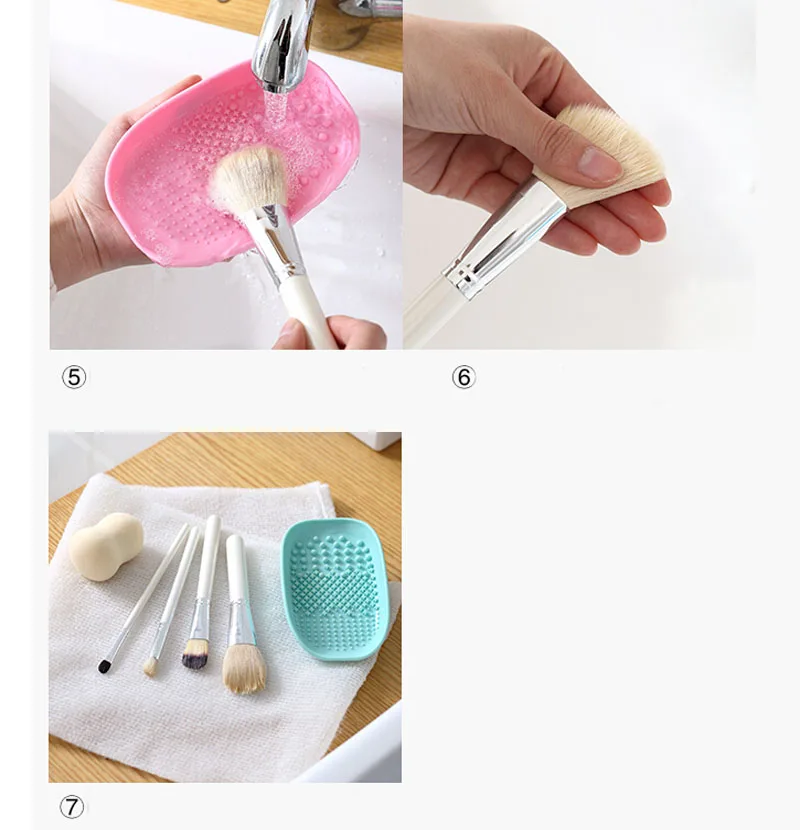 ⑤

⑥

⑦