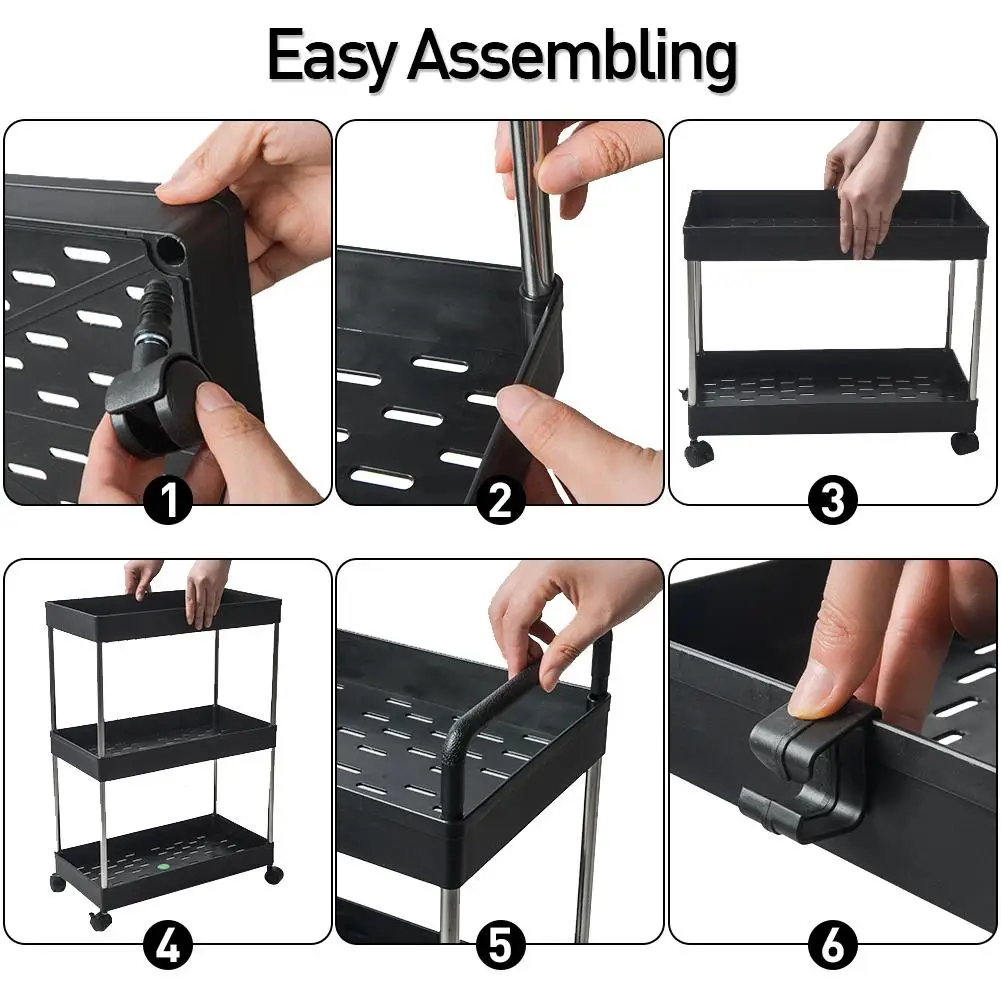 Easy Assembling

1

2

3

4

5

6