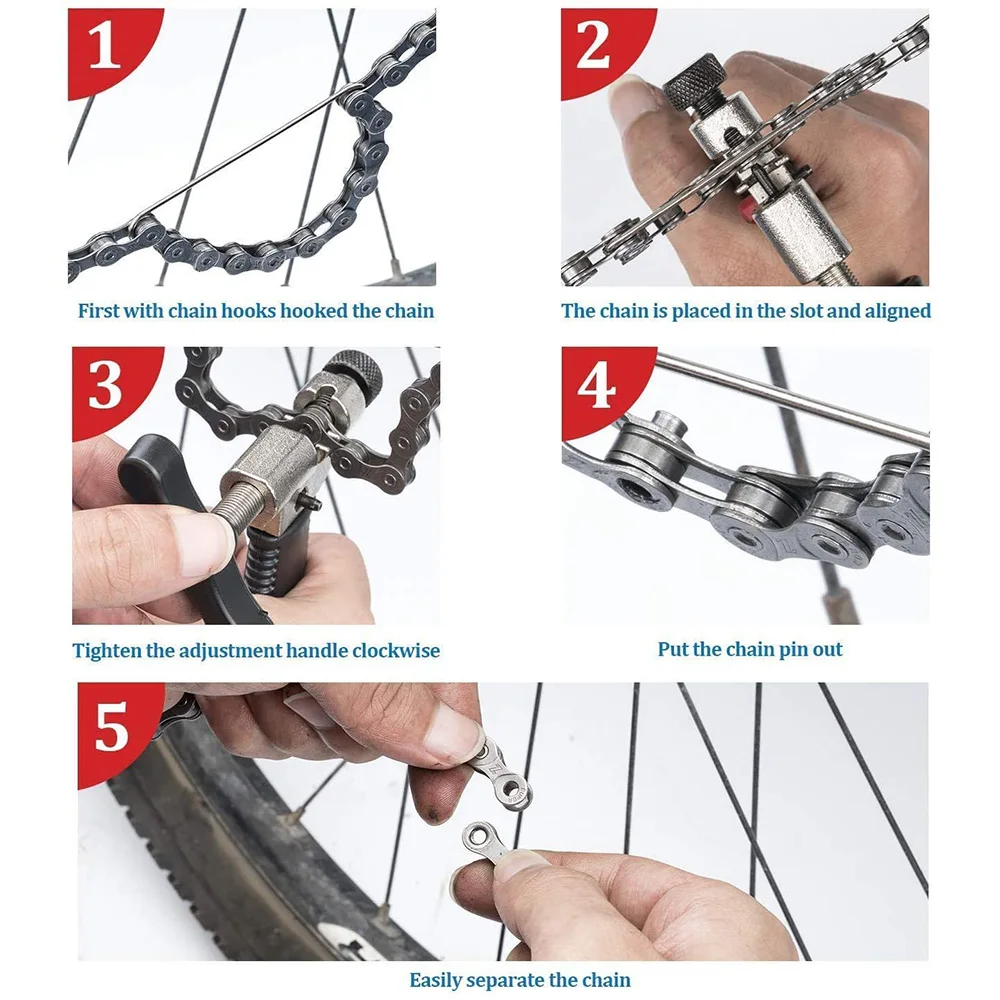 1

First with chain hooks hooked the chain

2

The chain is placed in the slot and aligned

3

Tighten the adjustment handle clockwise

4

Put the chain pin out

5

Easily separate the chain