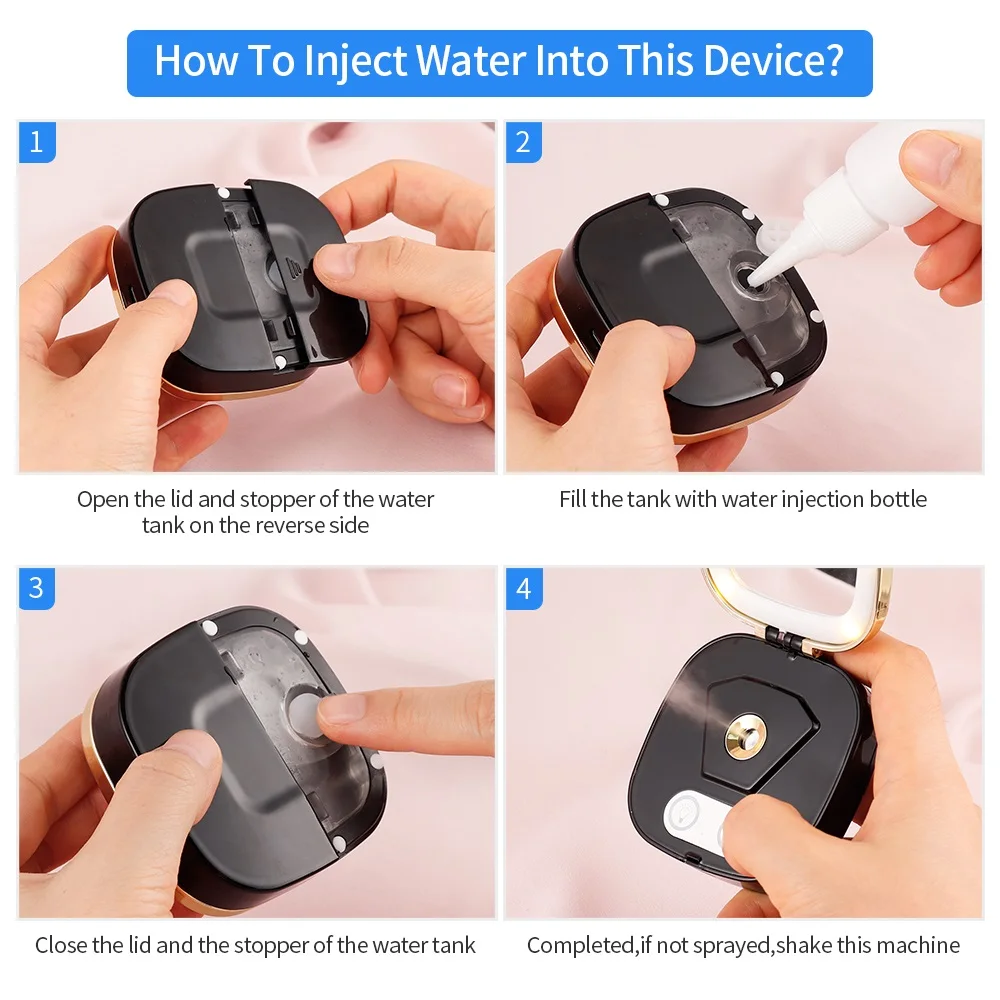 How To Inject Water Into This Device?

1

Open the lid and stopper of the water tank on the reverse side

2

Fill the tank with water injection bottle

3

Close the lid and the stopper of the water tank

4

Completed,if not sprayed,shake this machine