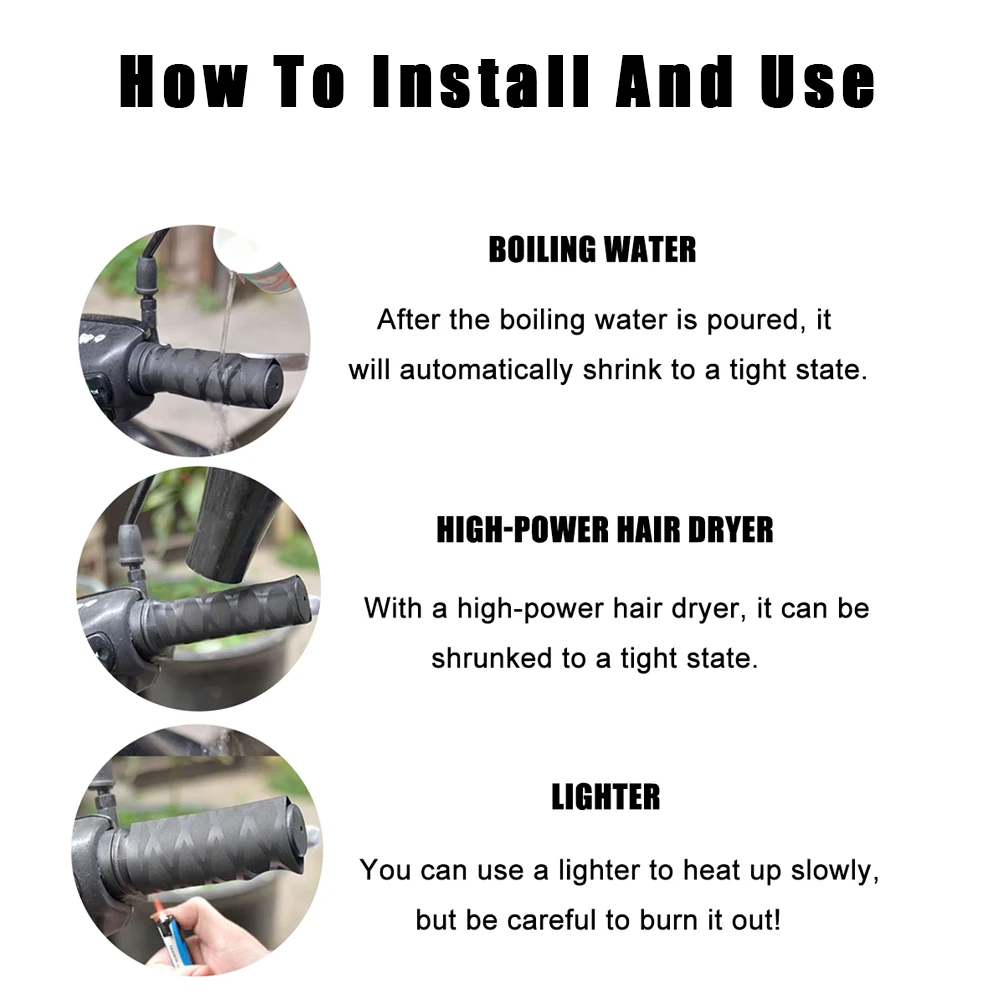 How To Install And Use

BOILING WATER

After the boiling water is poured, it will automatically shrink to a tight state.

HIGH-POWER HAIR DRYER

With a high-power hair dryer, it can be shrunked to a tight state.

LIGHTER

You can use a lighter to heat up slowly, but be careful to burn it out!