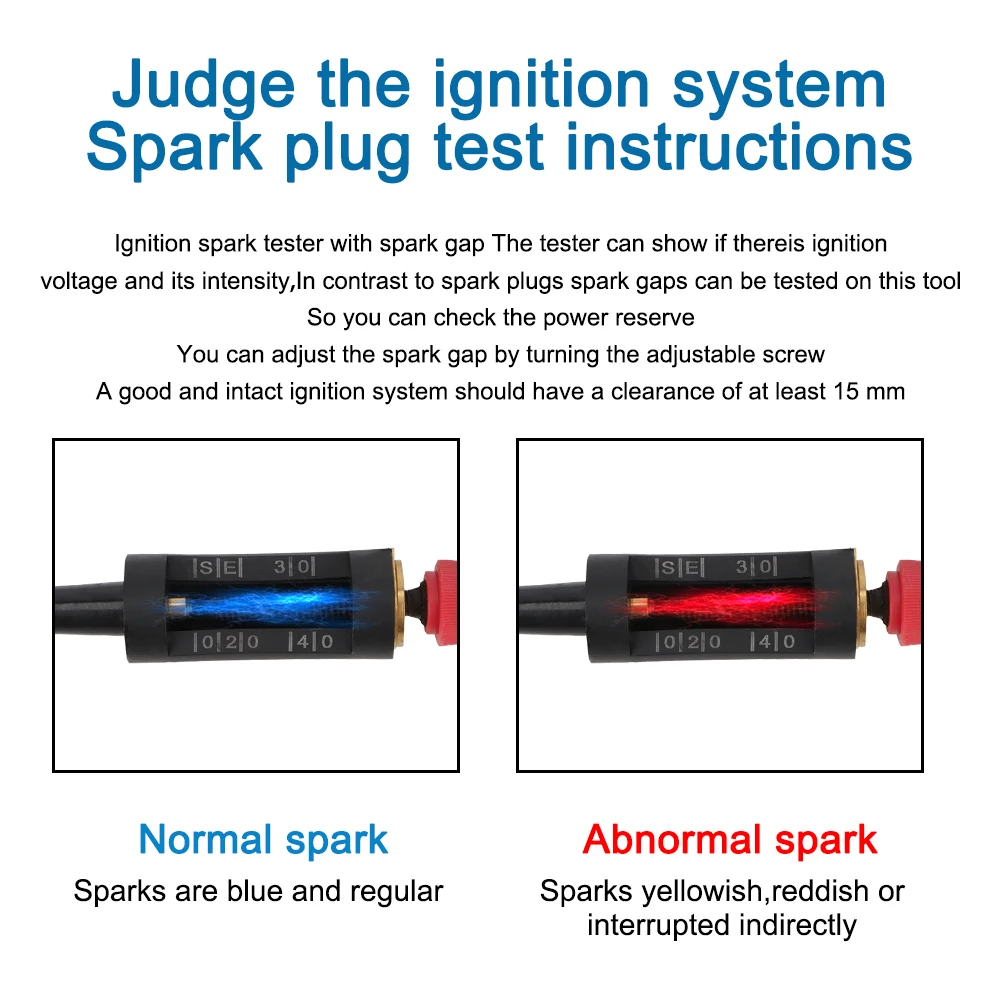 Judge the ignition system
Spark plug test instructions

Ignition spark tester with spark gap The tester can show if thereis ignition voltage and its intensity,In contrast to spark plugs spark gaps can be tested on this tool
So you can check the power reserve
You can adjust the spark gap by turning the adjustable screw
A good and intact ignition system should have a clearance of at least 15 mm

SE 30
020 40

SE 30
020 40

Normal spark
Sparks are blue and regular

Abnormal spark
Sparks yellowish,reddish or interrupted indirectly