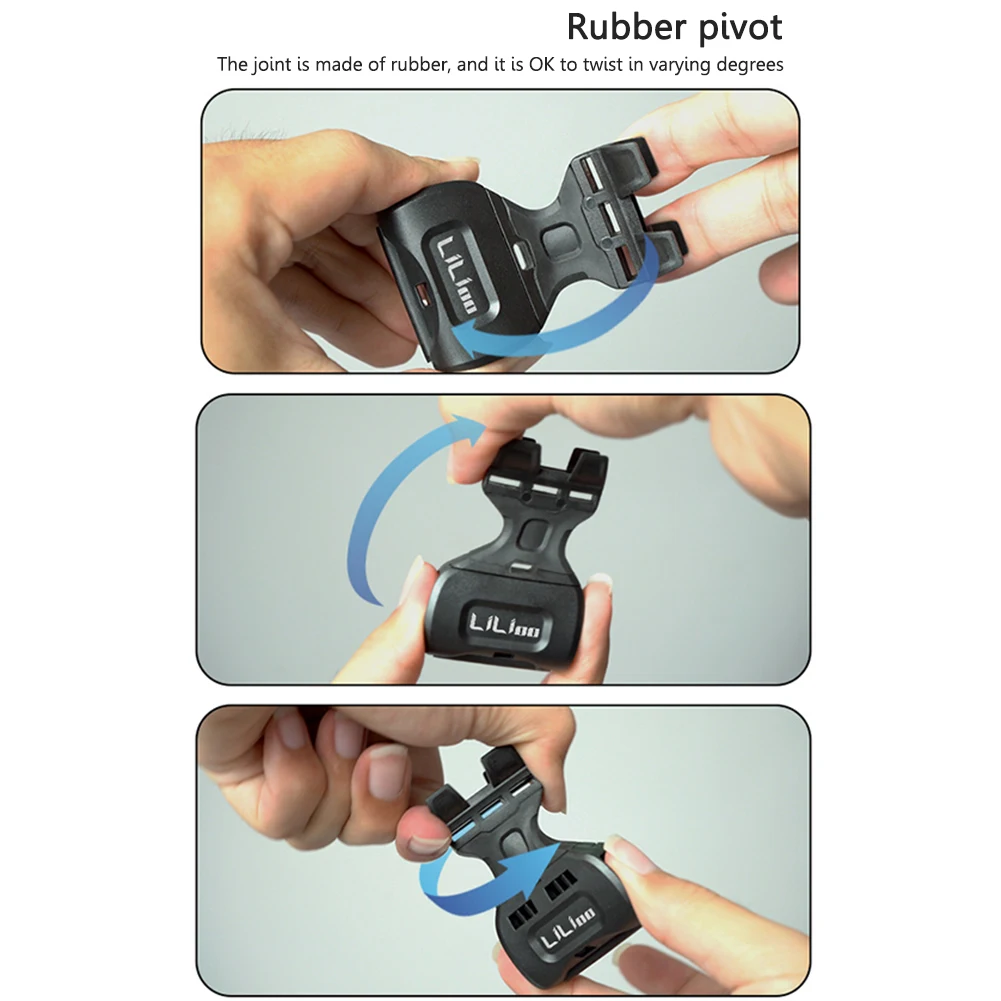 Rubber pivot
The joint is made of rubber, and it is OK to twist in varying degrees

LiLioo

LiLioo

LiLioo