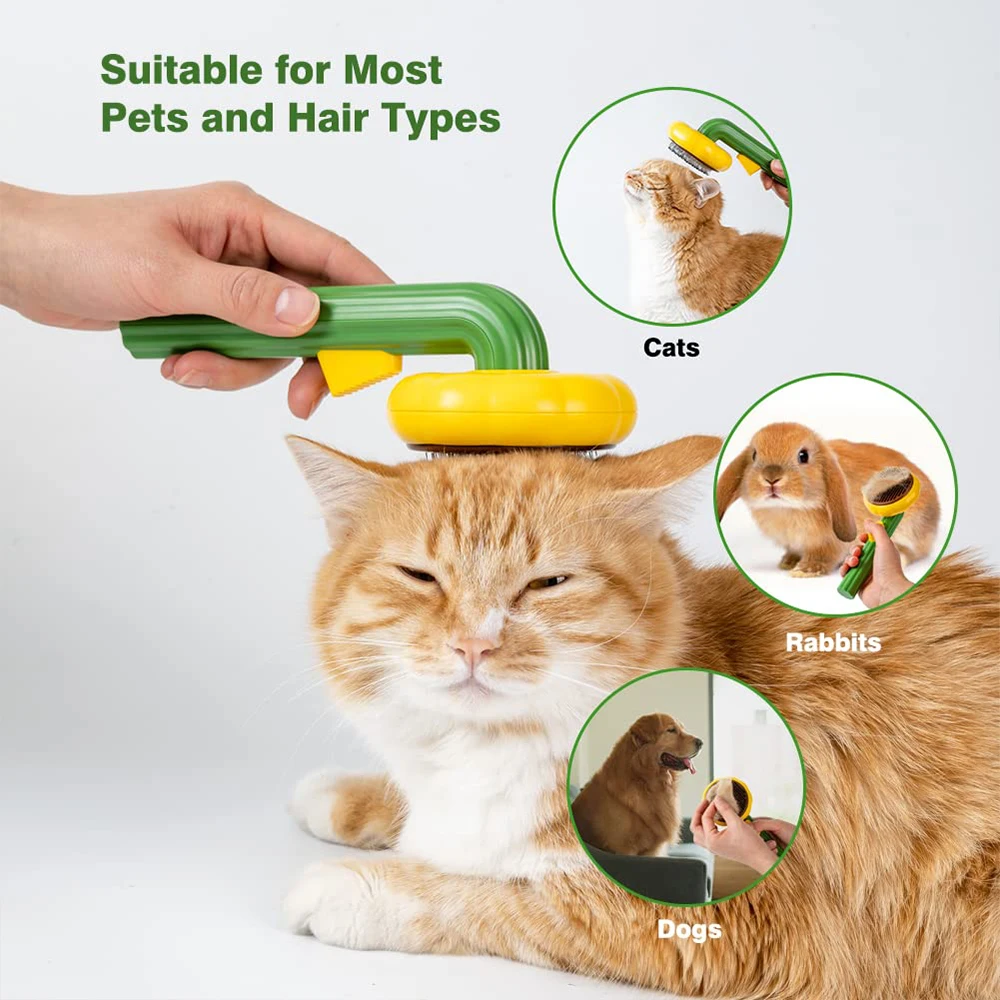 Suitable for Most Pets and Hair Types

Cats

Rabbits

Dogs