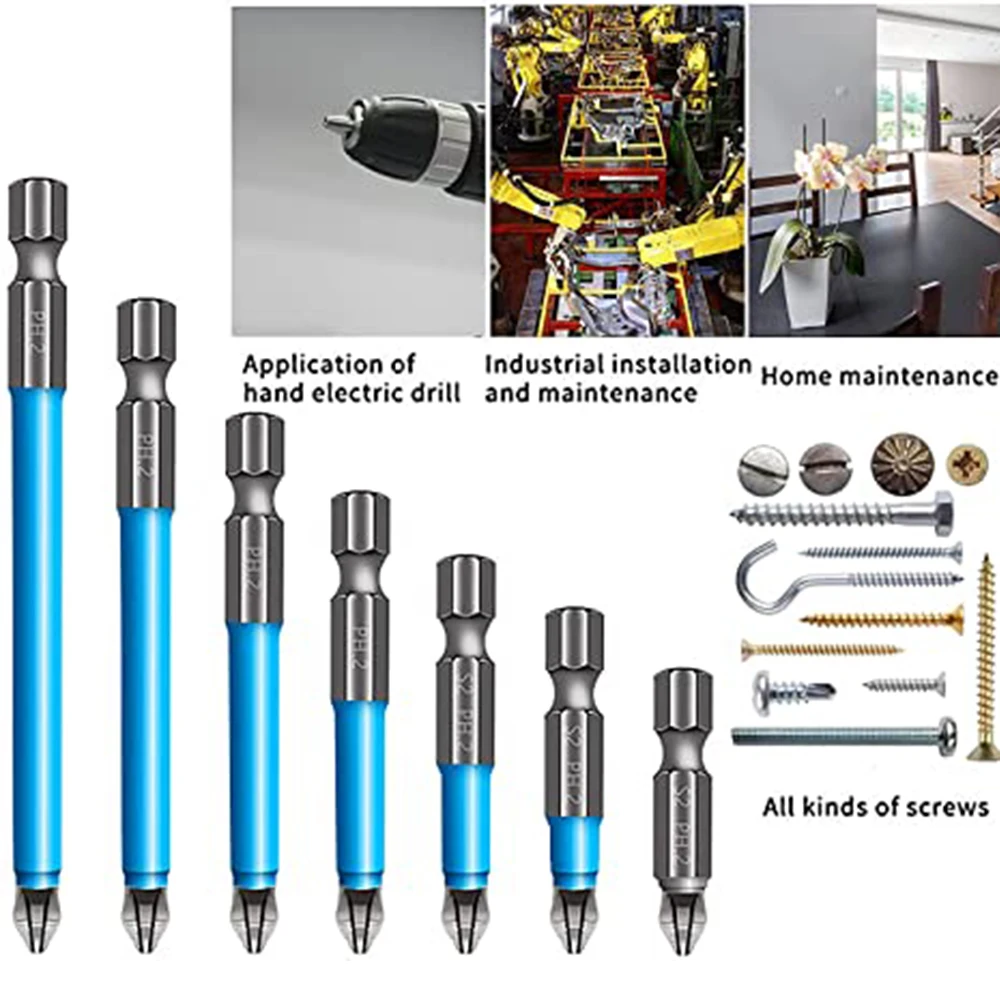 Application of hand electric drill

Industrial installation and maintenance

Home maintenance

PH2

PH2

PH2

PH2

S2 PH2

S2 PH2

S2 PH2

All kinds of screws