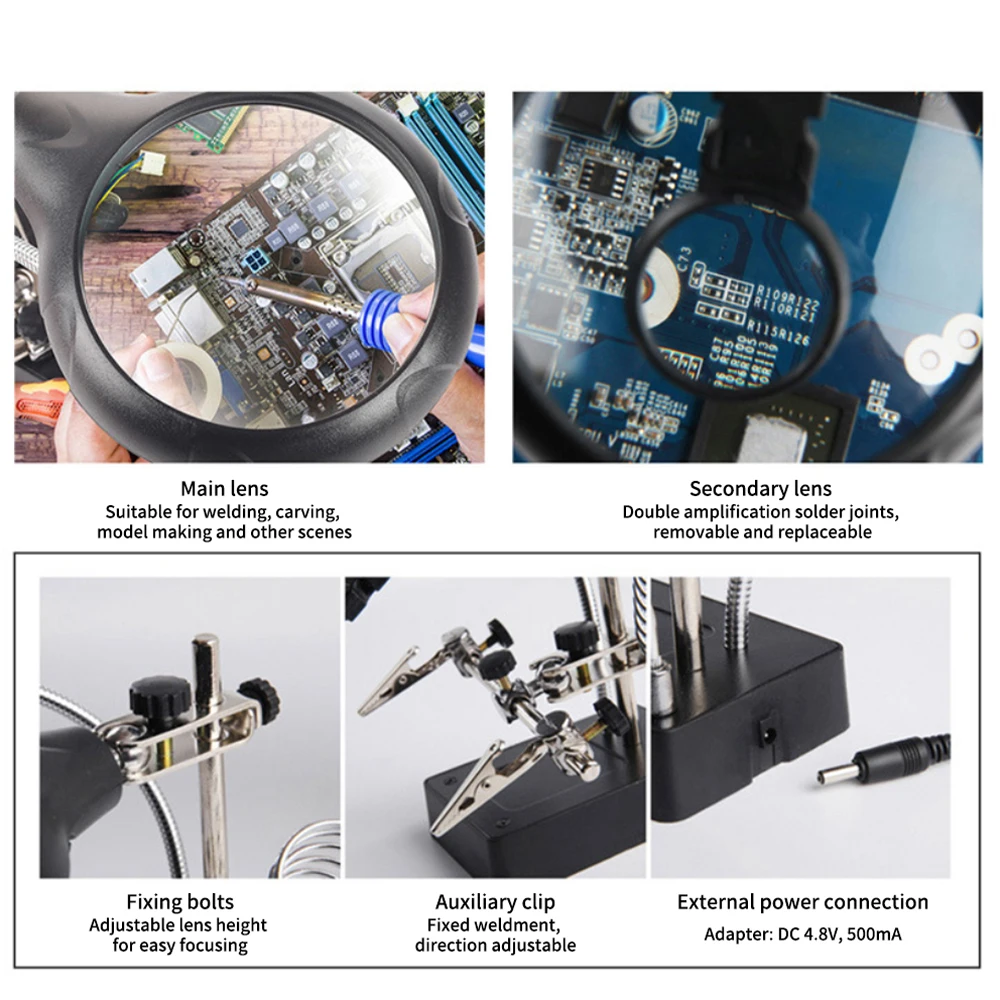 C73
R109R122
R110R121
R115R126

Main lens
Suitable for welding, carving, model making and other scenes

Secondary lens
Double amplification solder joints, removable and replaceable

Fixing bolts
Adjustable lens height for easy focusing

Auxiliary clip
Fixed weldment, direction adjustable

External power connection
Adapter: DC 4.8V, 500mA