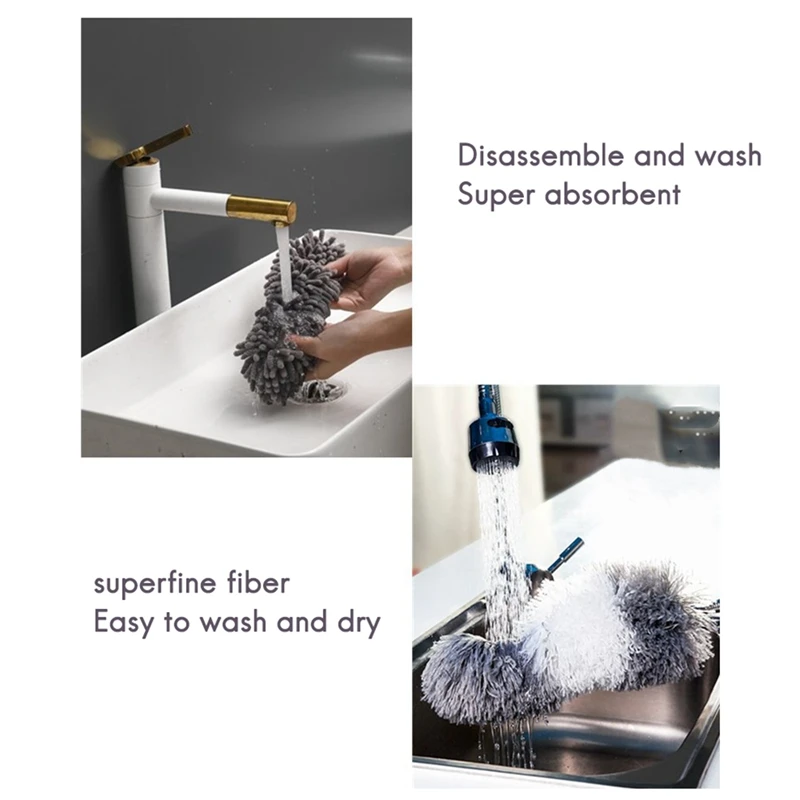 Disassemble and wash
Super absorbent

superfine fiber
Easy to wash and dry