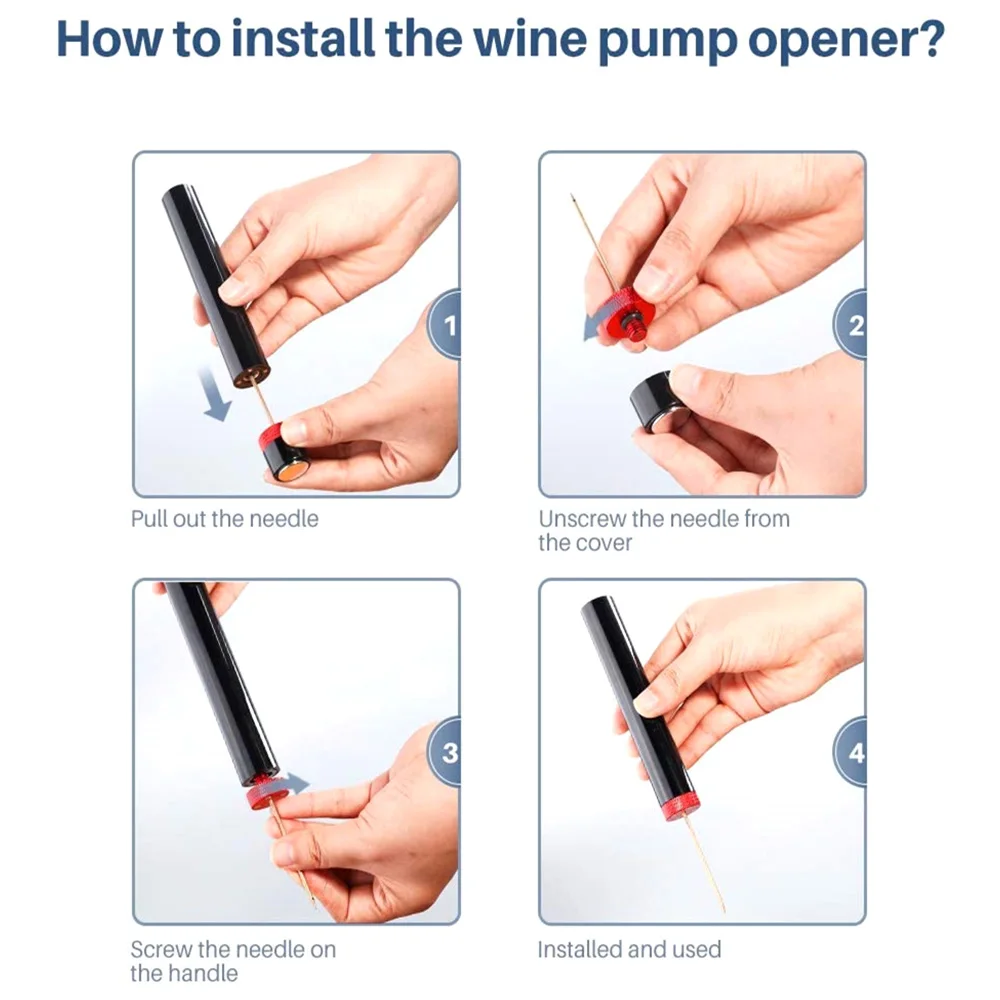 How to install the wine pump opener?

1

Pull out the needle

2

Unscrew the needle from the cover

3

Screw the needle on the handle

4

Installed and used