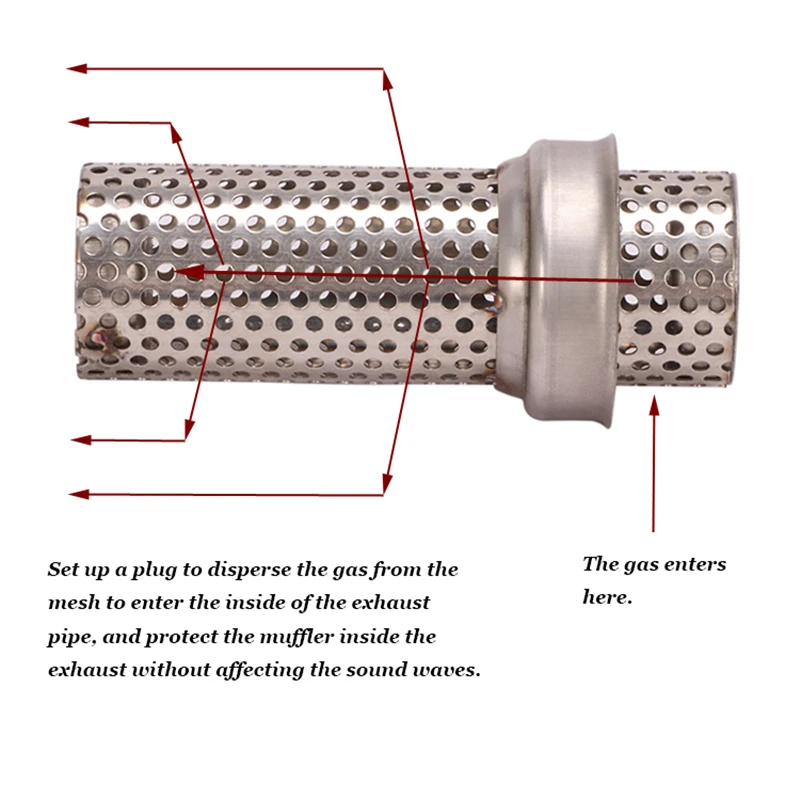 Set up a plug to disperse the gas from the mesh to enter the inside of the exhaust pipe, and protect the muffler inside the exhaust without affecting the sound waves.

The gas enters here.