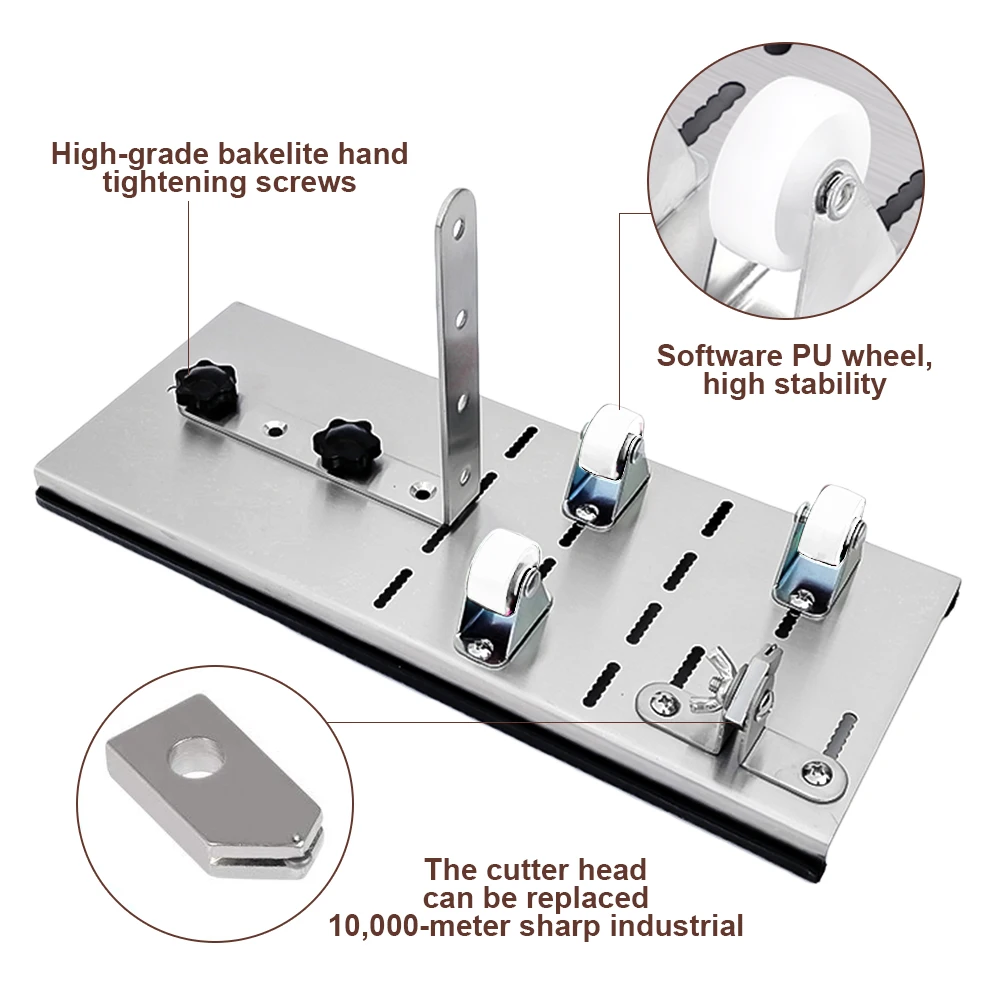 High-grade bakelite hand tightening screws

Software PU wheel, high stability

The cutter head can be replaced 10,000-meter sharp industrial