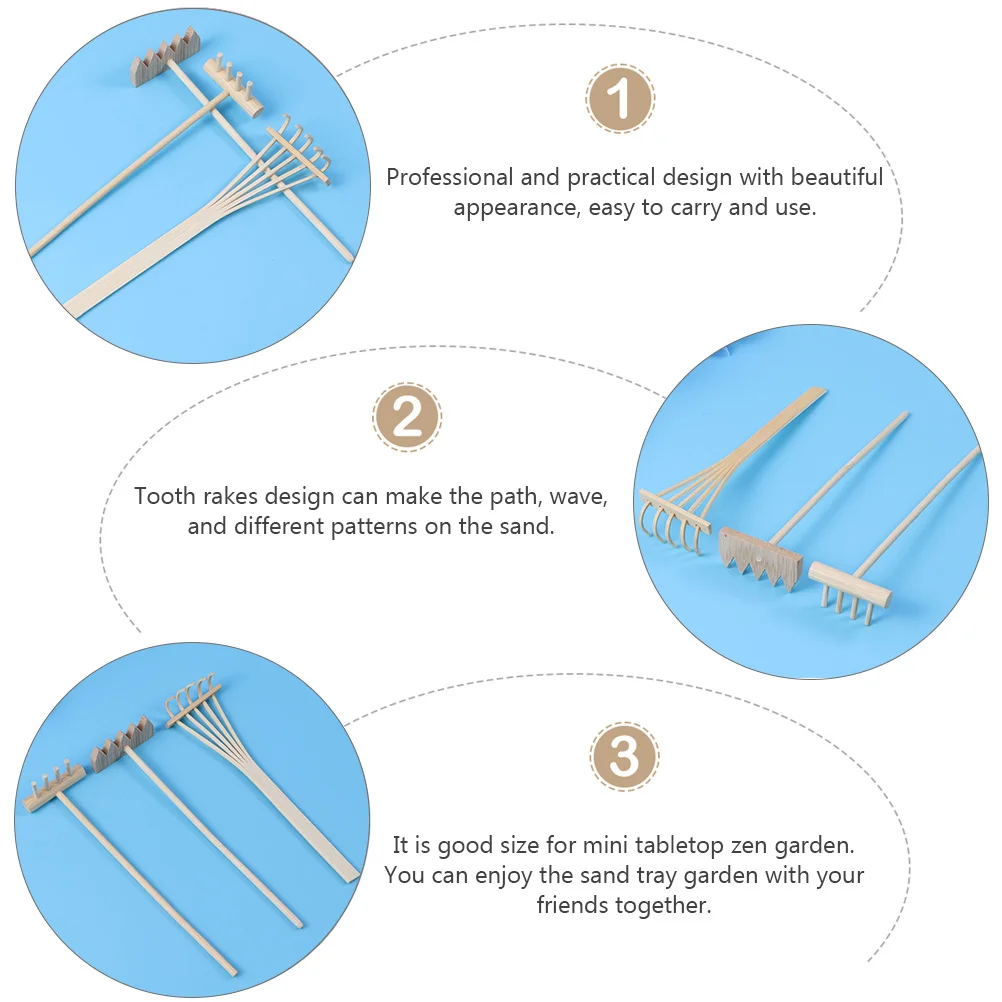 1

Professional and practical design with beautiful appearance, easy to carry and use.

2

Tooth rakes design can make the path, wave, and different patterns on the sand.

3

It is good size for mini tabletop zen garden. You can enjoy the sand tray garden with your friends together.