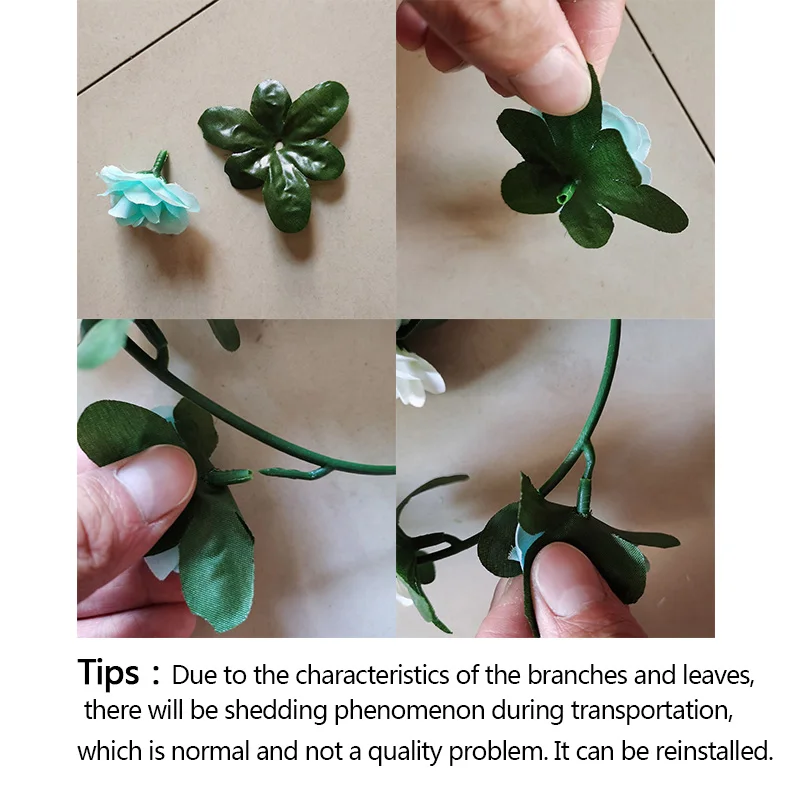 Tips：Due to the characteristics of the branches and leaves, there will be shedding phenomenon during transportation, which is normal and not a quality problem. It can be reinstalled.