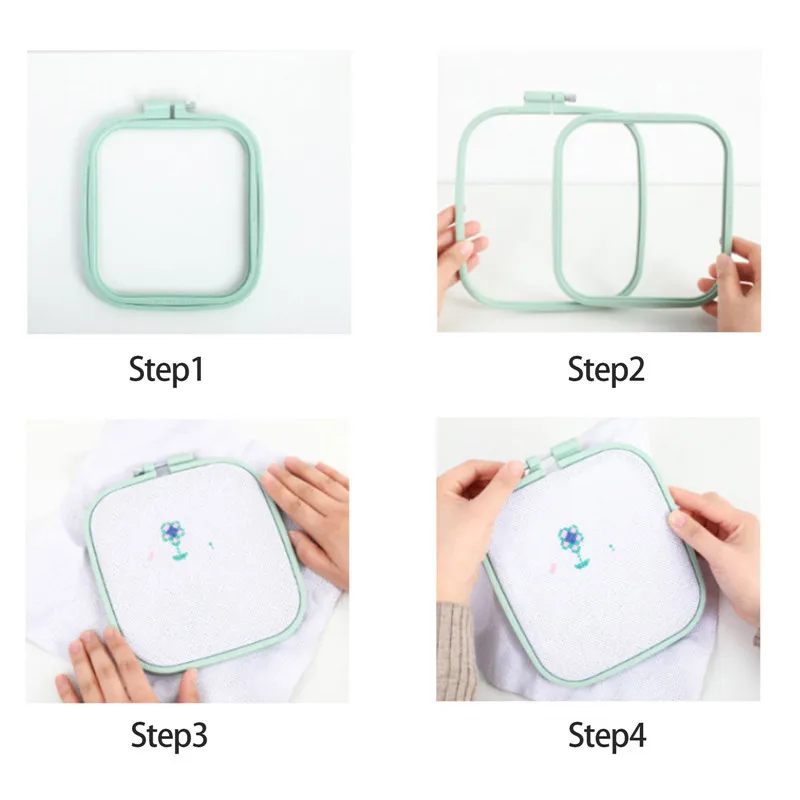 Step1

Step2

Step3

Step4