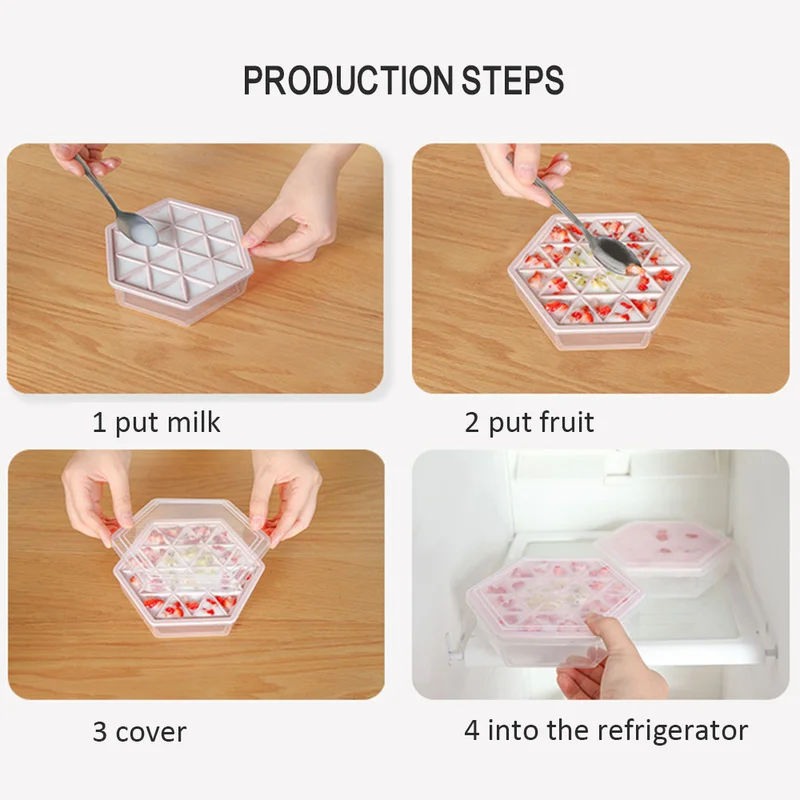 PRODUCTION STEPS

1 put milk

2 put fruit

3 cover

4 into the refrigerator