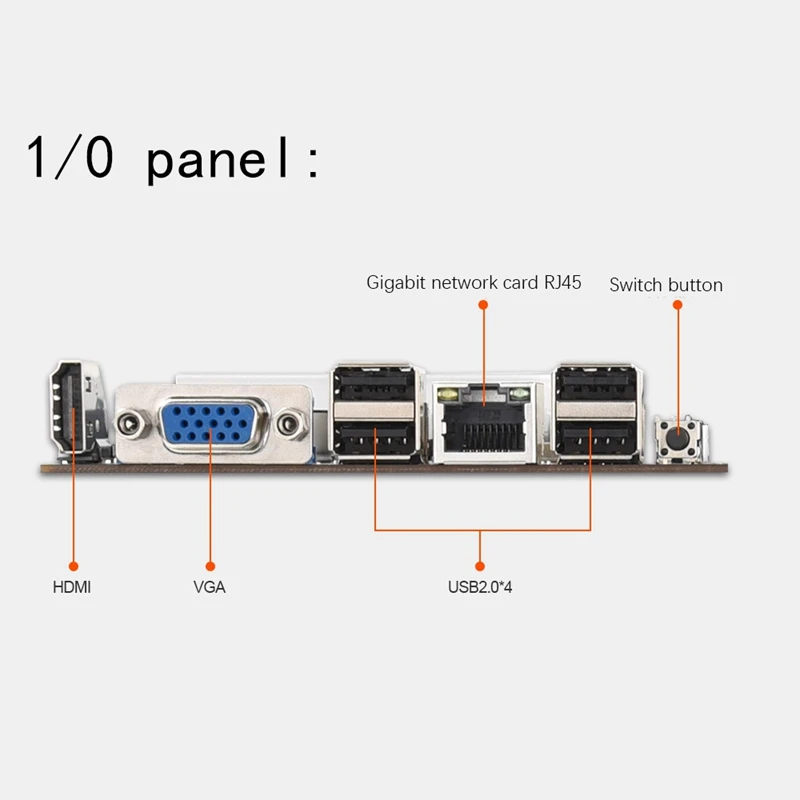 1/0 panel:

Gigabit network card RJ45

Switch button

HDMI

VGA

USB2.0*4