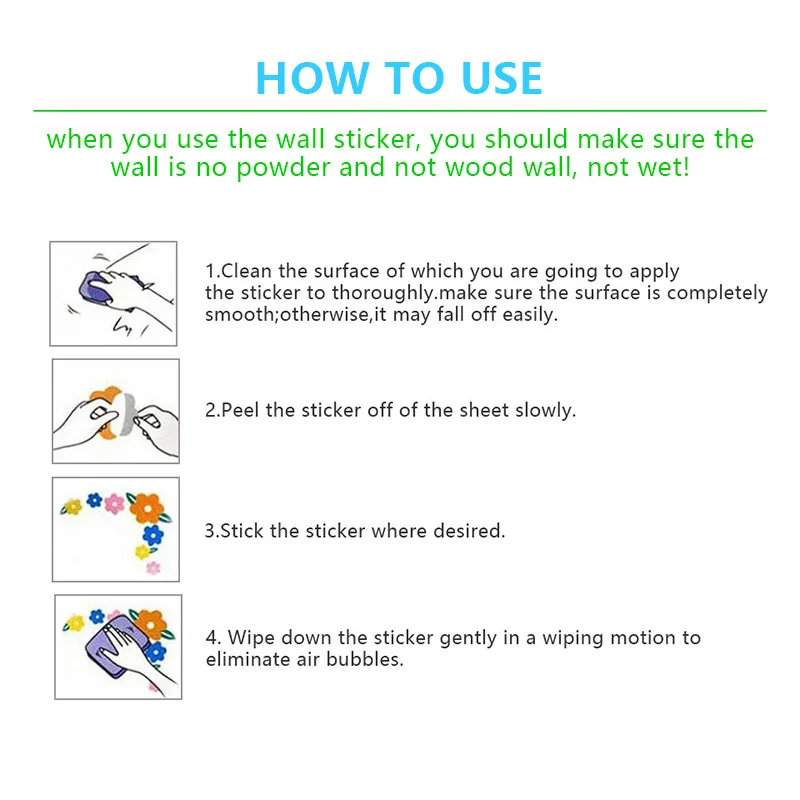 HOW TO USE

when you use the wall sticker, you should make sure the wall is no powder and not wood wall, not wet!

1.Clean the surface of which you are going to apply the sticker to thoroughly.make sure the surface is completely smooth;otherwise,it may fall off easily.

2.Peel the sticker off of the sheet slowly.

3.Stick the sticker where desired.

4. Wipe down the sticker gently in a wiping motion to eliminate air bubbles.