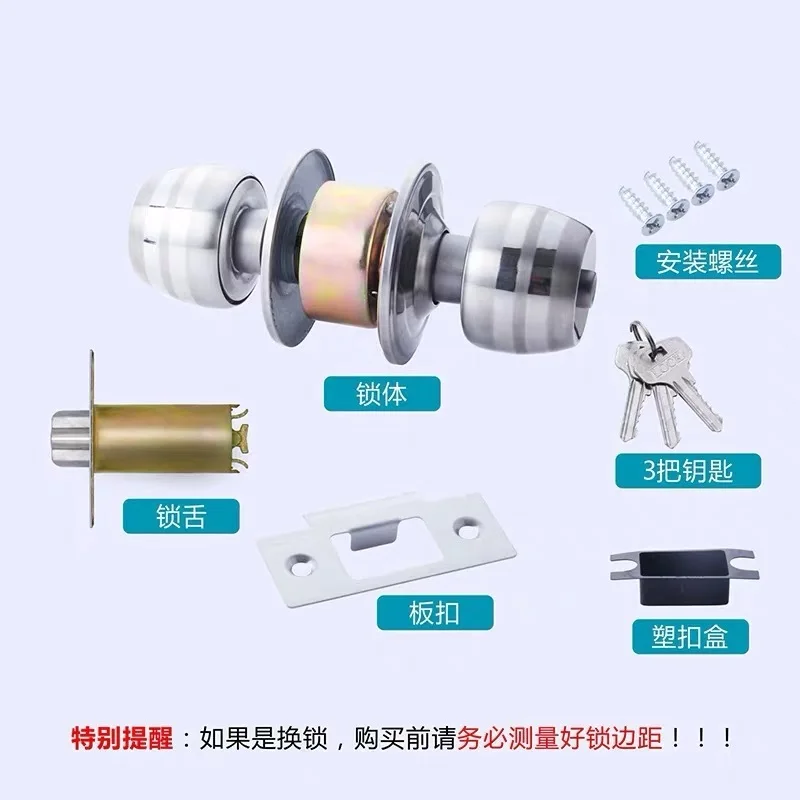 安装螺丝

锁体

3把钥匙

锁舌

板扣

塑扣盒

特别提醒：如果是换锁，购买前请务必测量好锁边距！！！